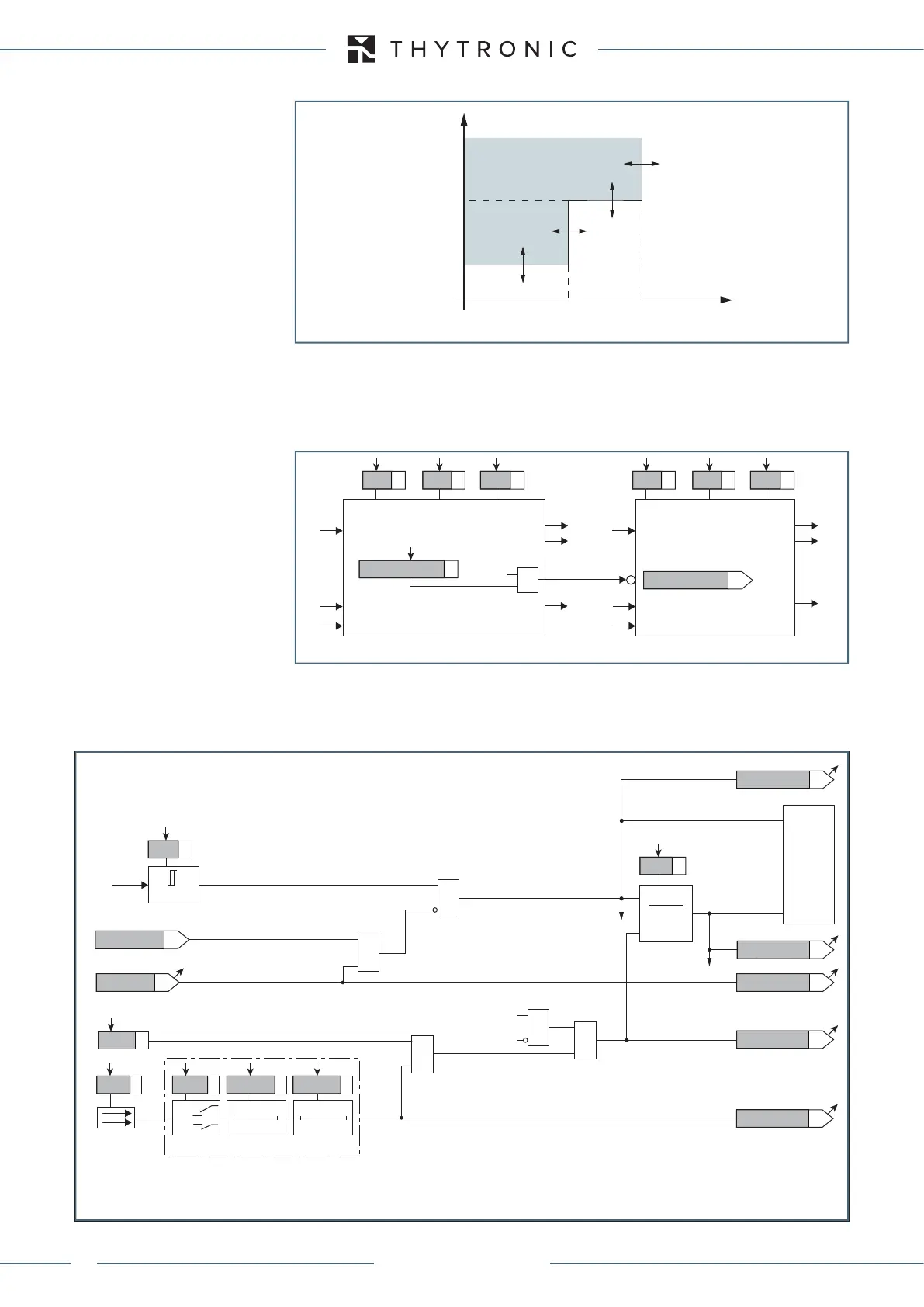 THYTRONIC