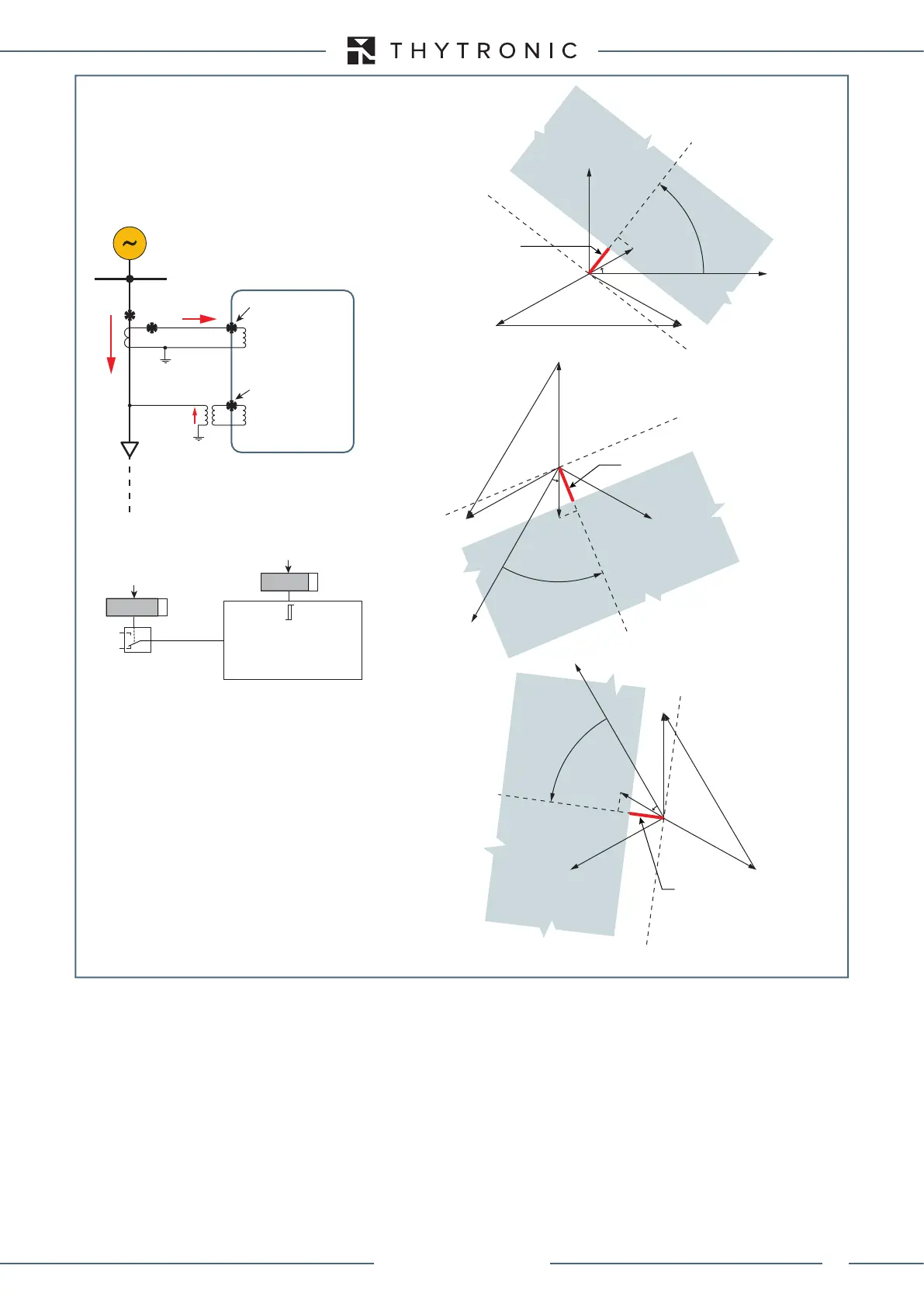 THYTRONIC