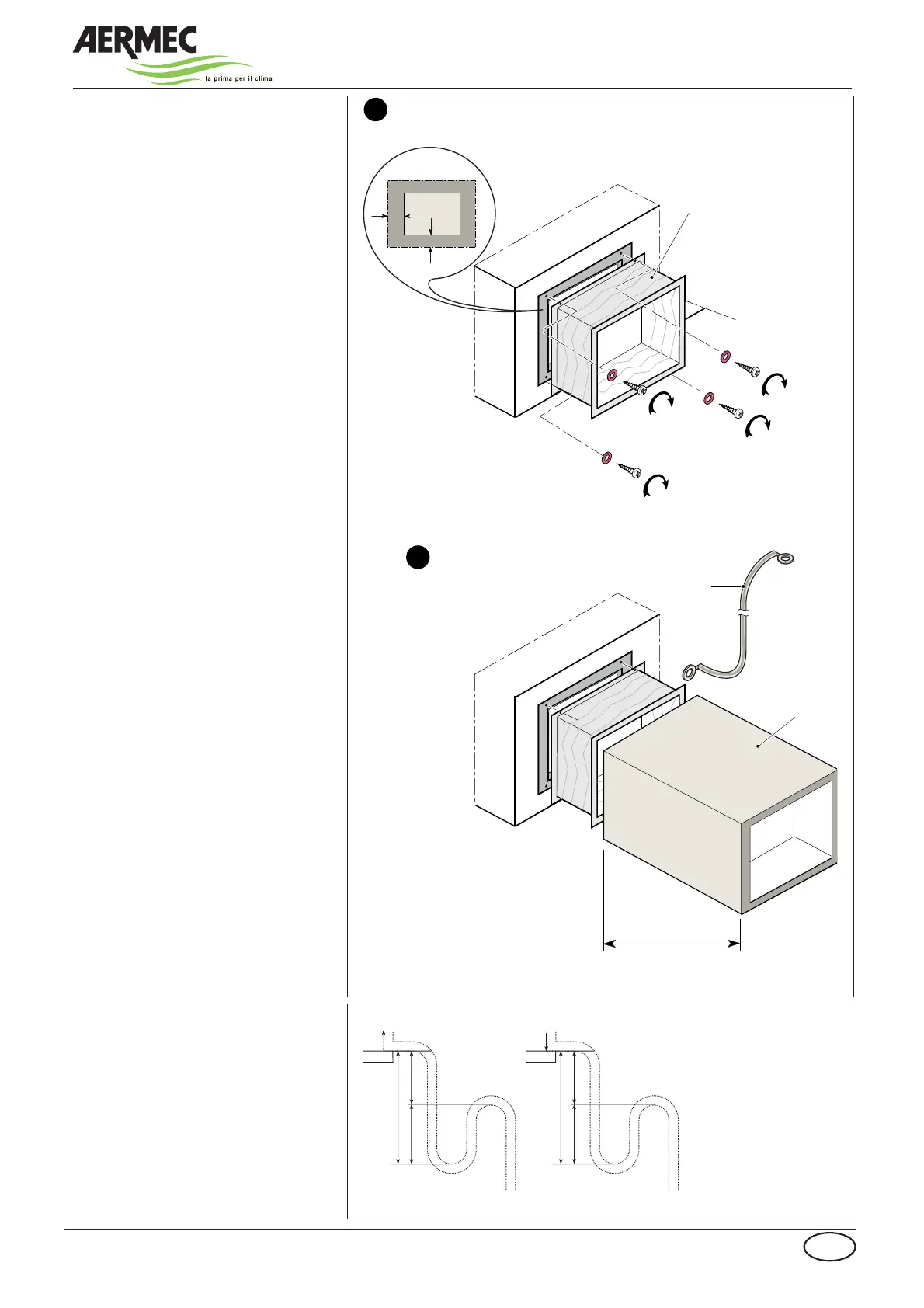 AERMEC
la prima per il clima