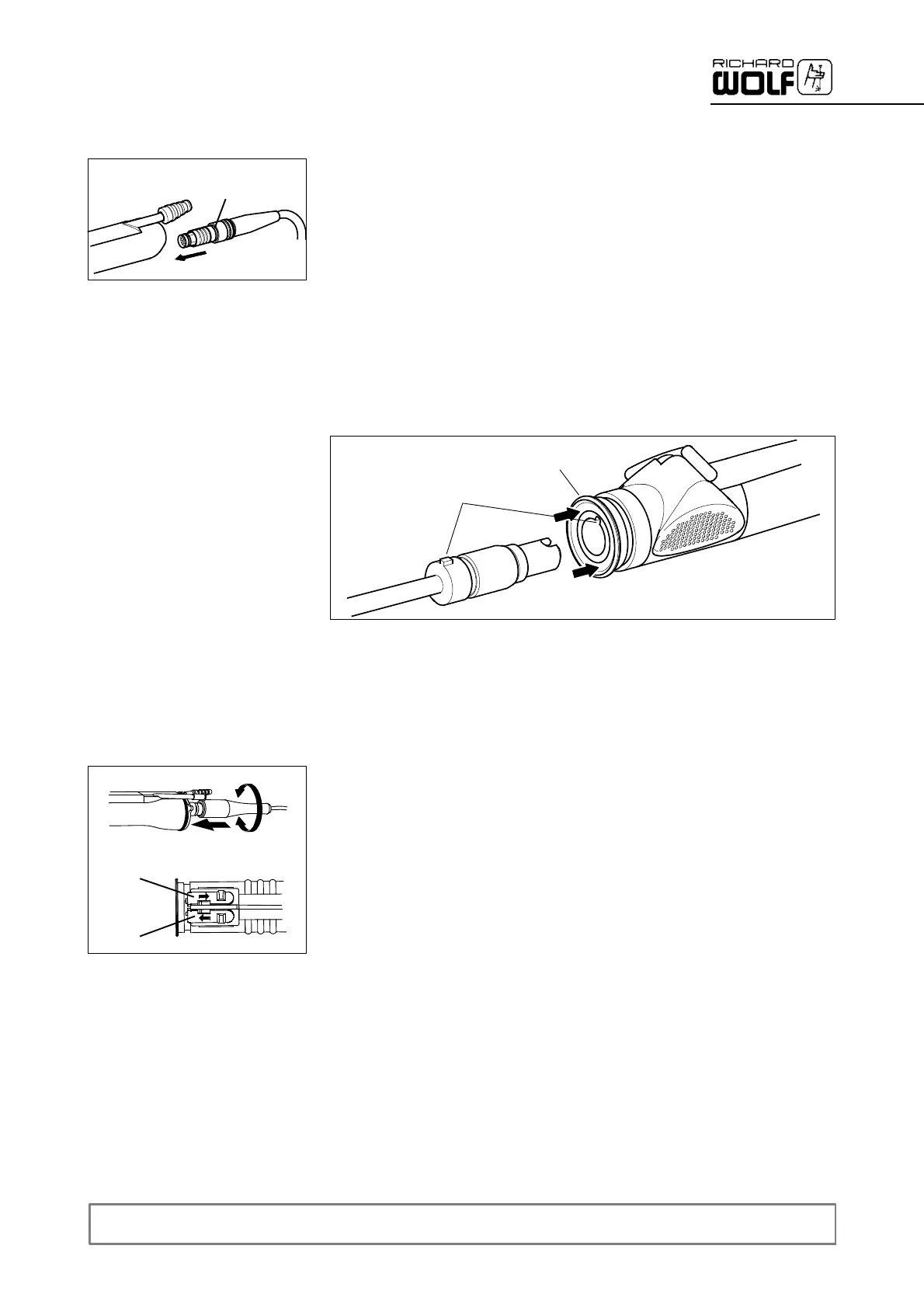 RICHARD
WOLF