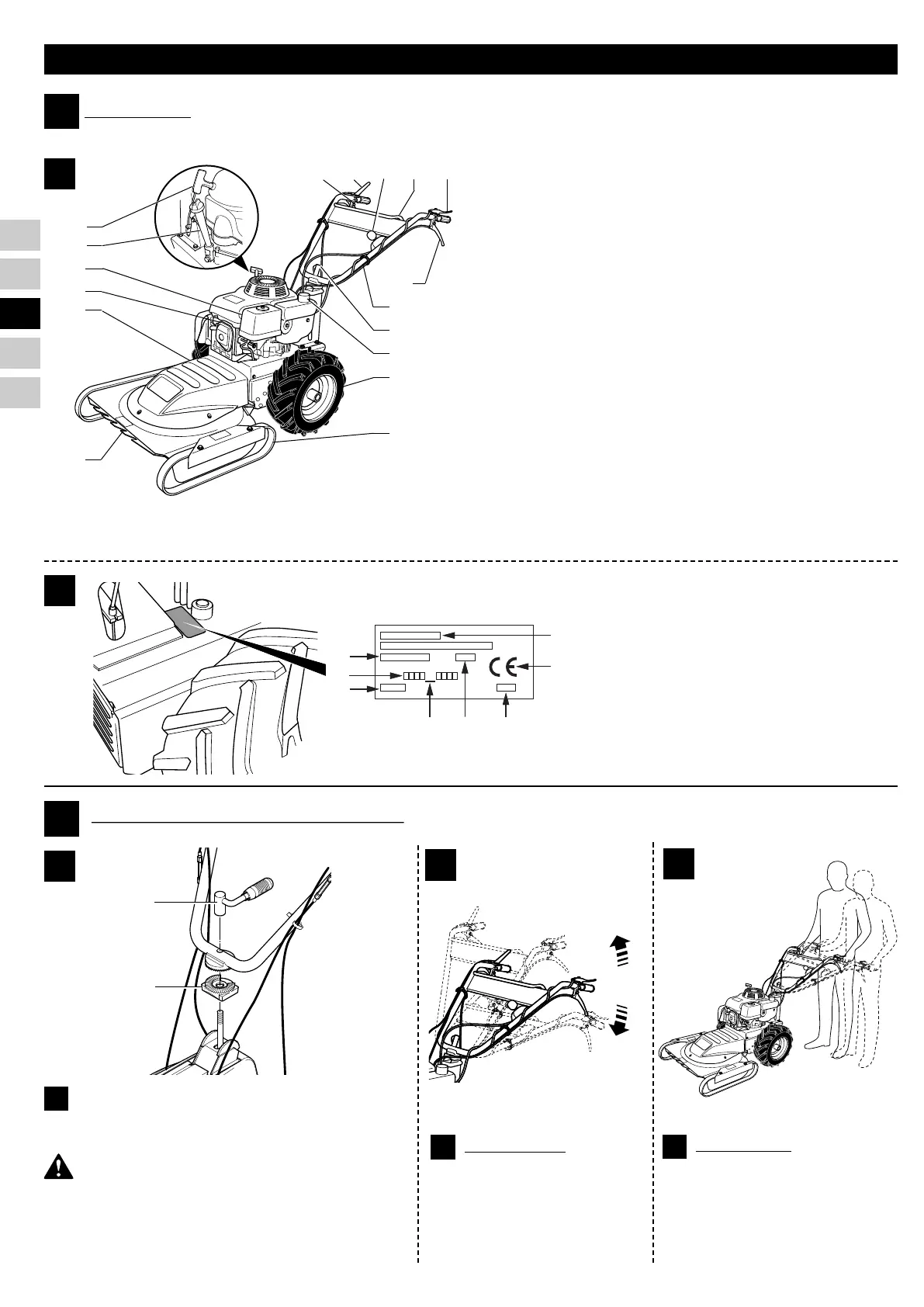 CE