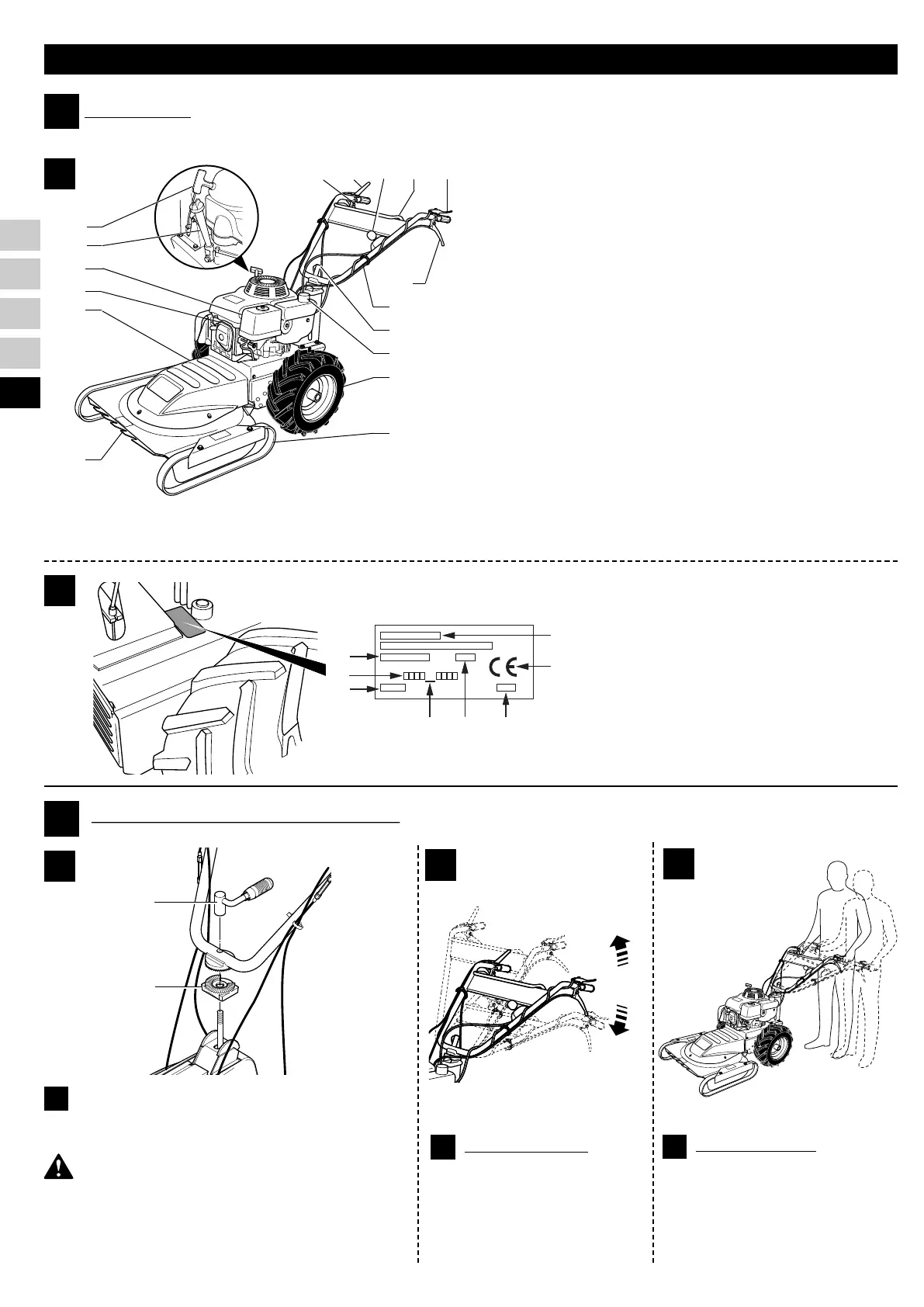 CE