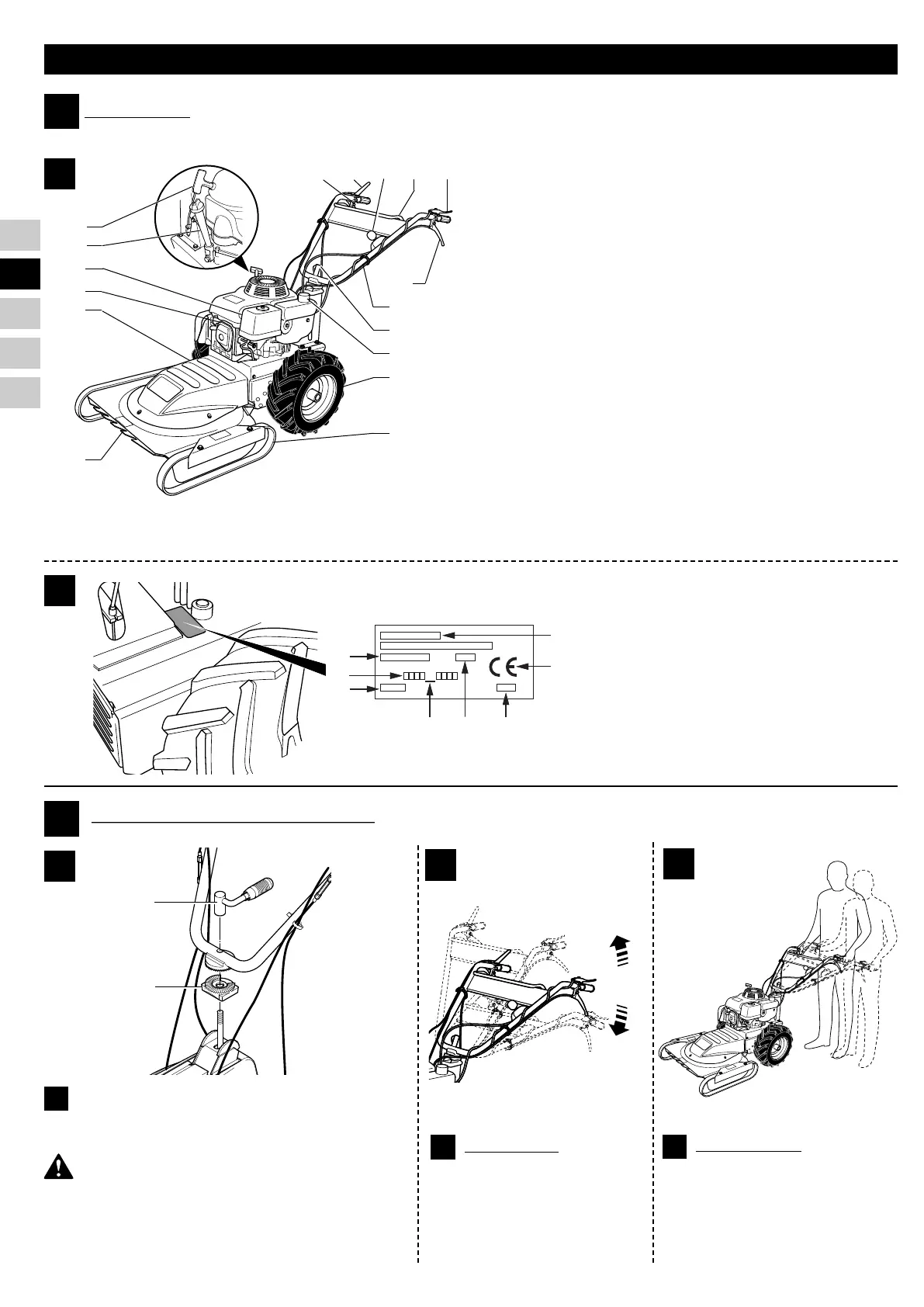 CE