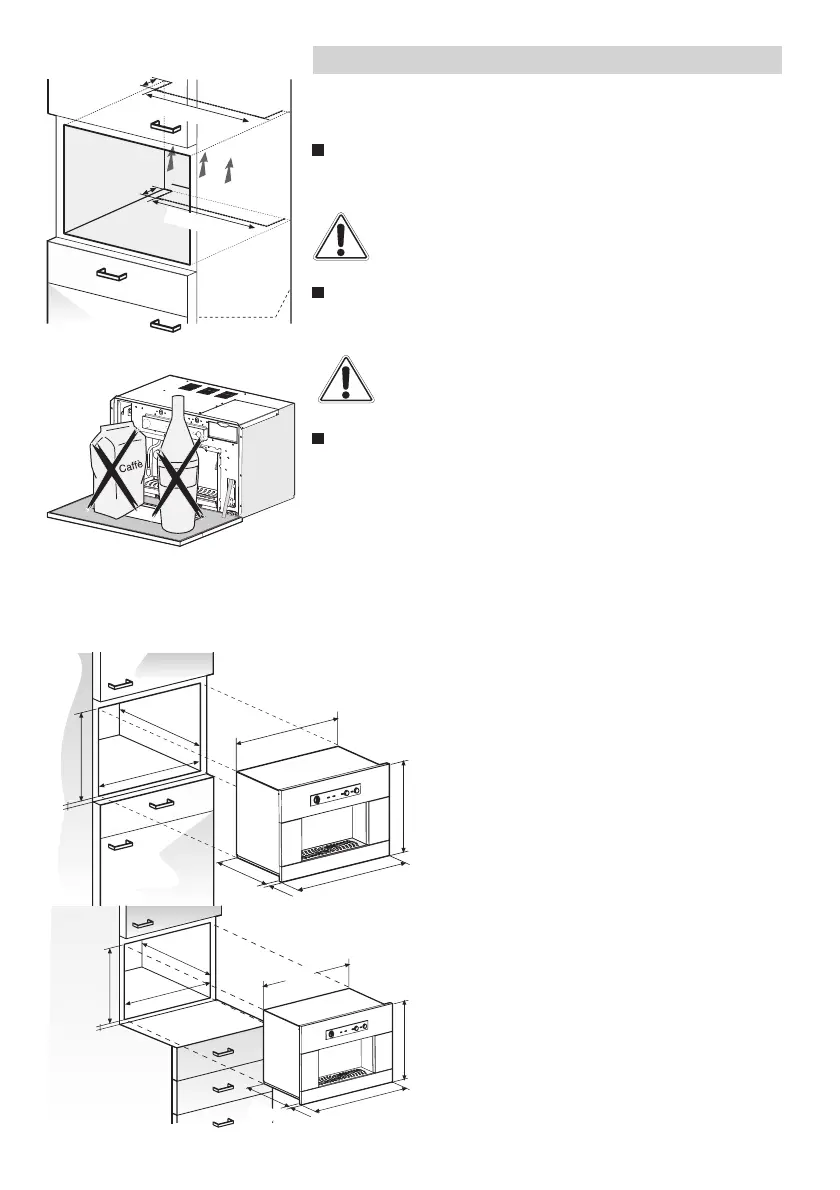 Caffè