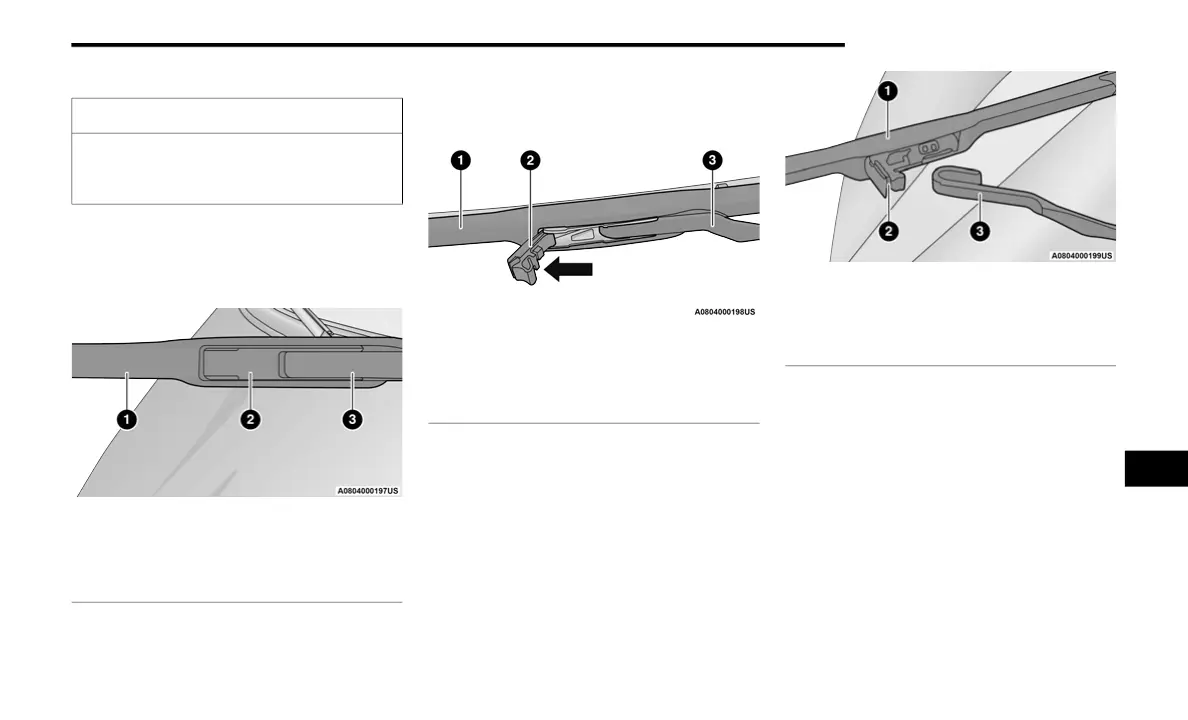 1

2

3

A0804000197US

1

2

3

A0804000198US

1

2

3

A0804000199US