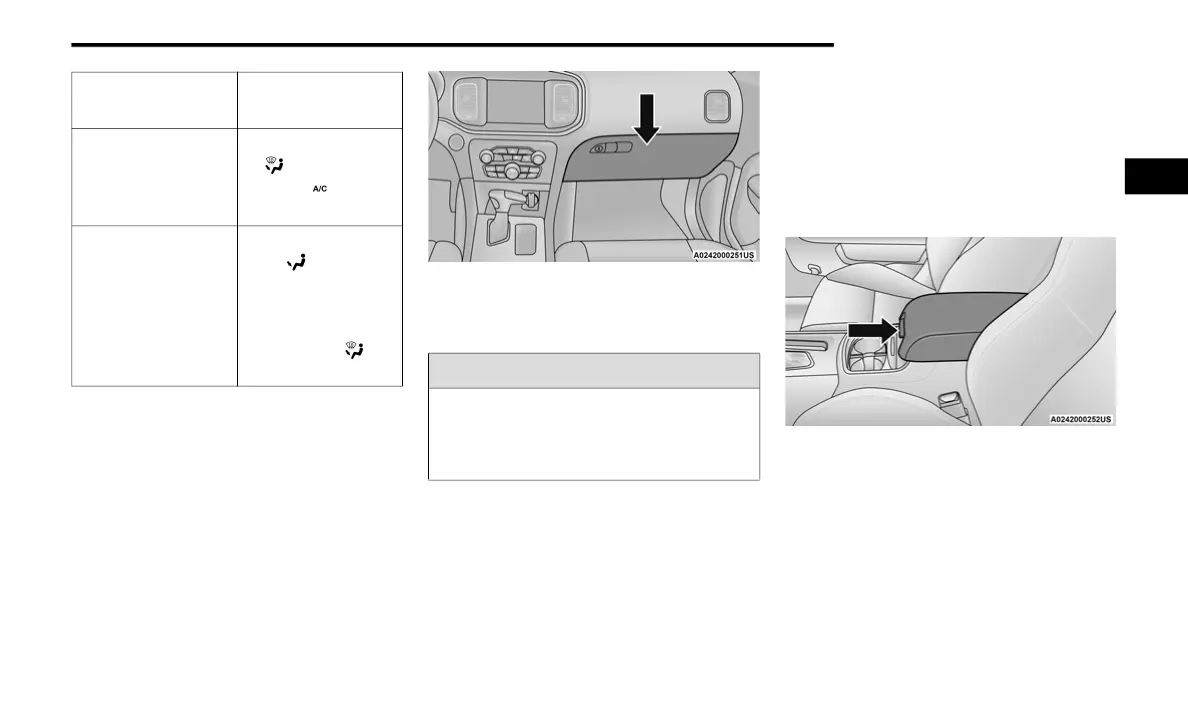 A/C

A0242000251US

A0242000252US