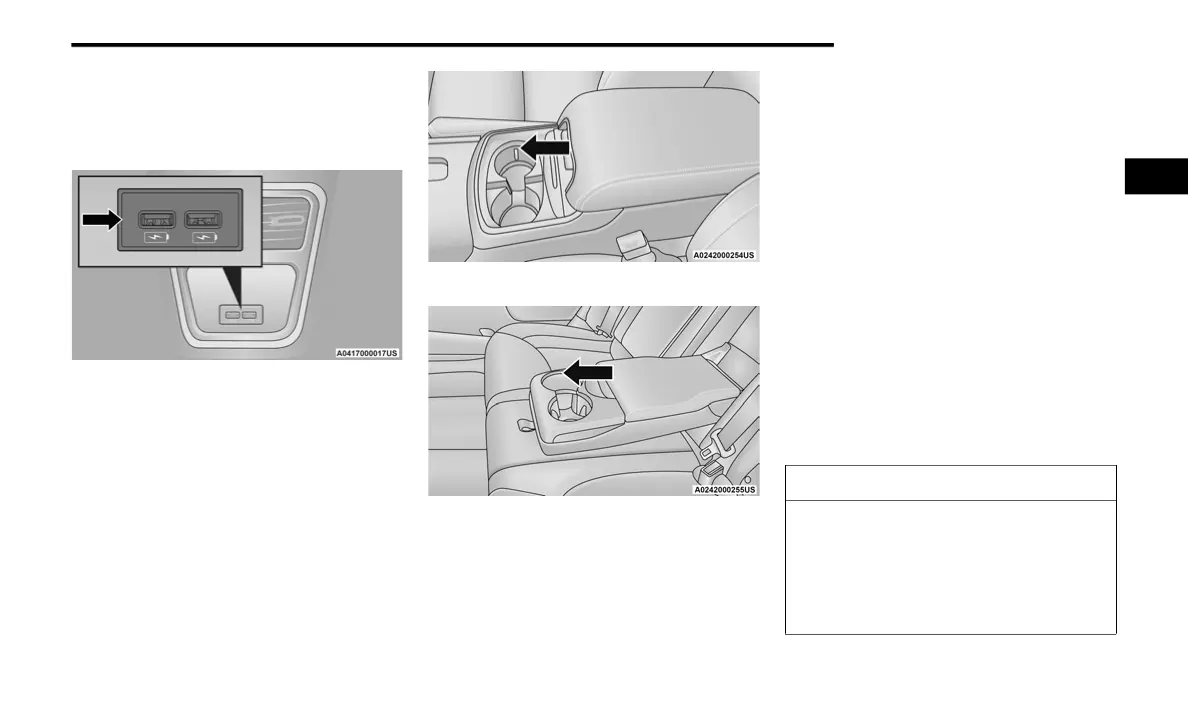 A0417000017US

A0242000254US

A0242000255US