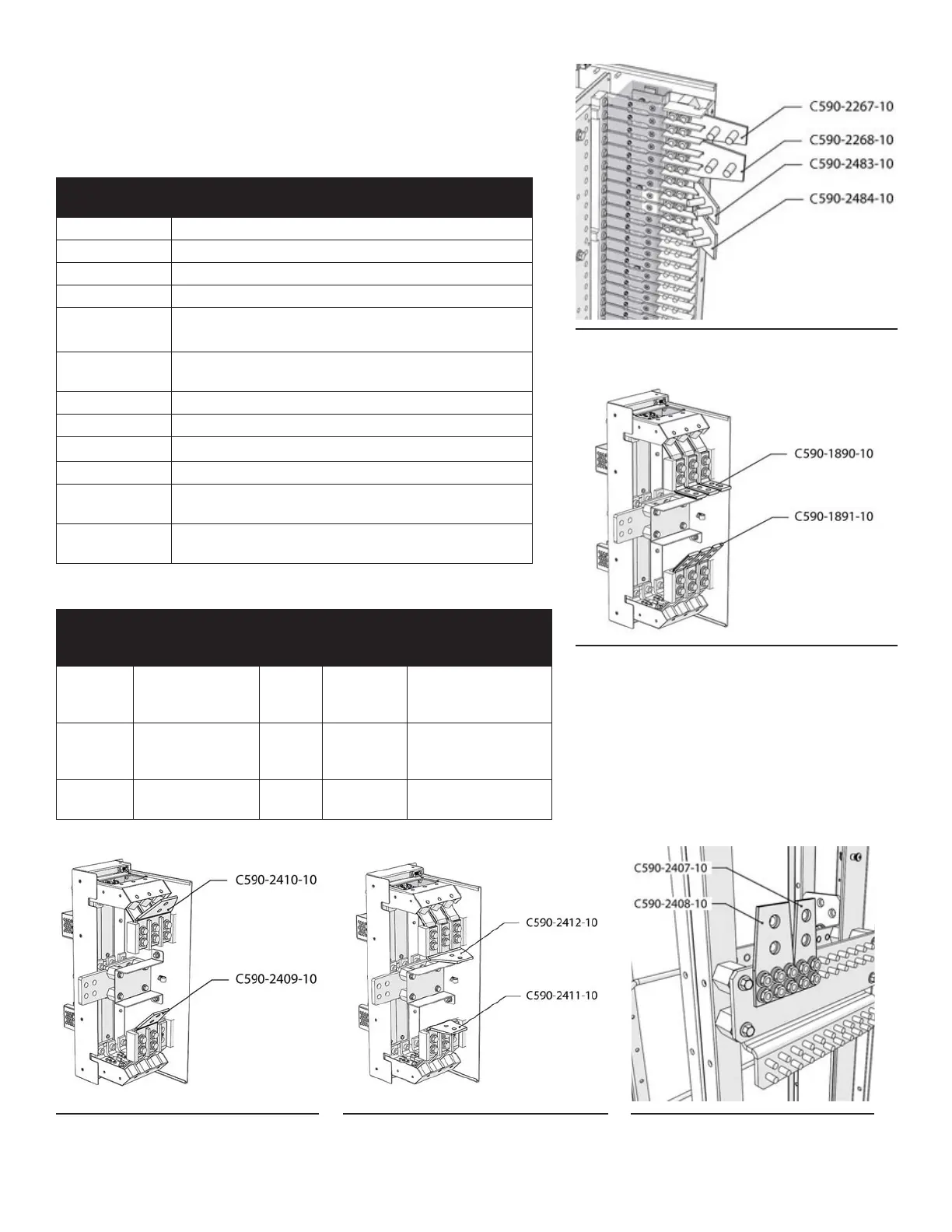 C590-2267-10
C590-2268-10
C590-2483-10
C590-2484-10

C590-1890-10
C590-1891-10

C590-2410-10
C590-2409-10

C590-2412-10
C590-2411-10

C590-2407-10
C590-2408-10