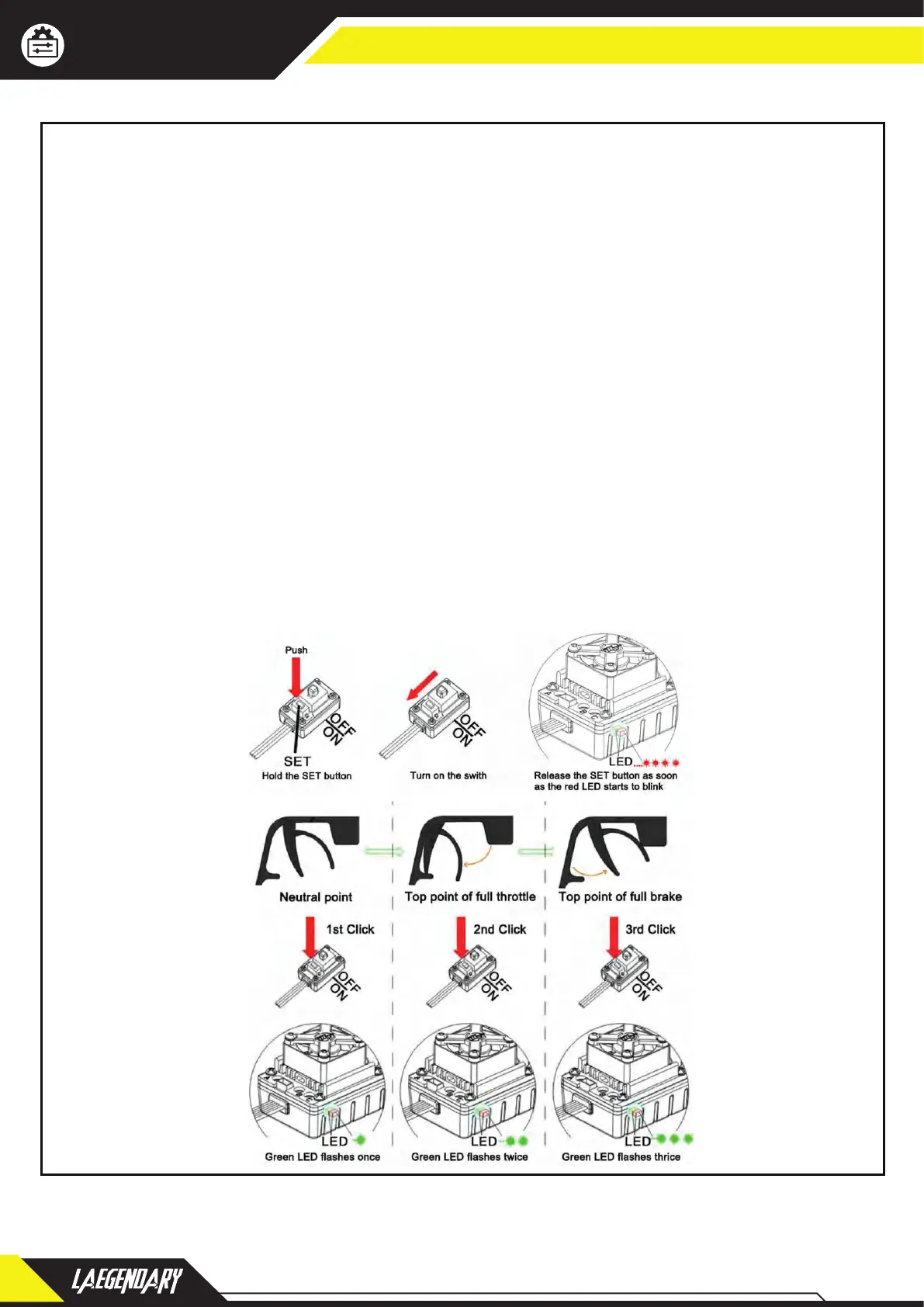 Push

OFF
ON

SET
Hold the SET button

OFF
ON

Turn on the swith

LED
Release the SET button as soon as the red LED starts to blink

Neutral point

Top point of full throttle

Top point of full brake

1st Click

OFF
ON

2nd Click

OFF
ON

3rd Click

OFF
ON

LED
Green LED flashes once

LED
Green LED flashes twice

LED
Green LED flashes thrice

LAEGENDARY