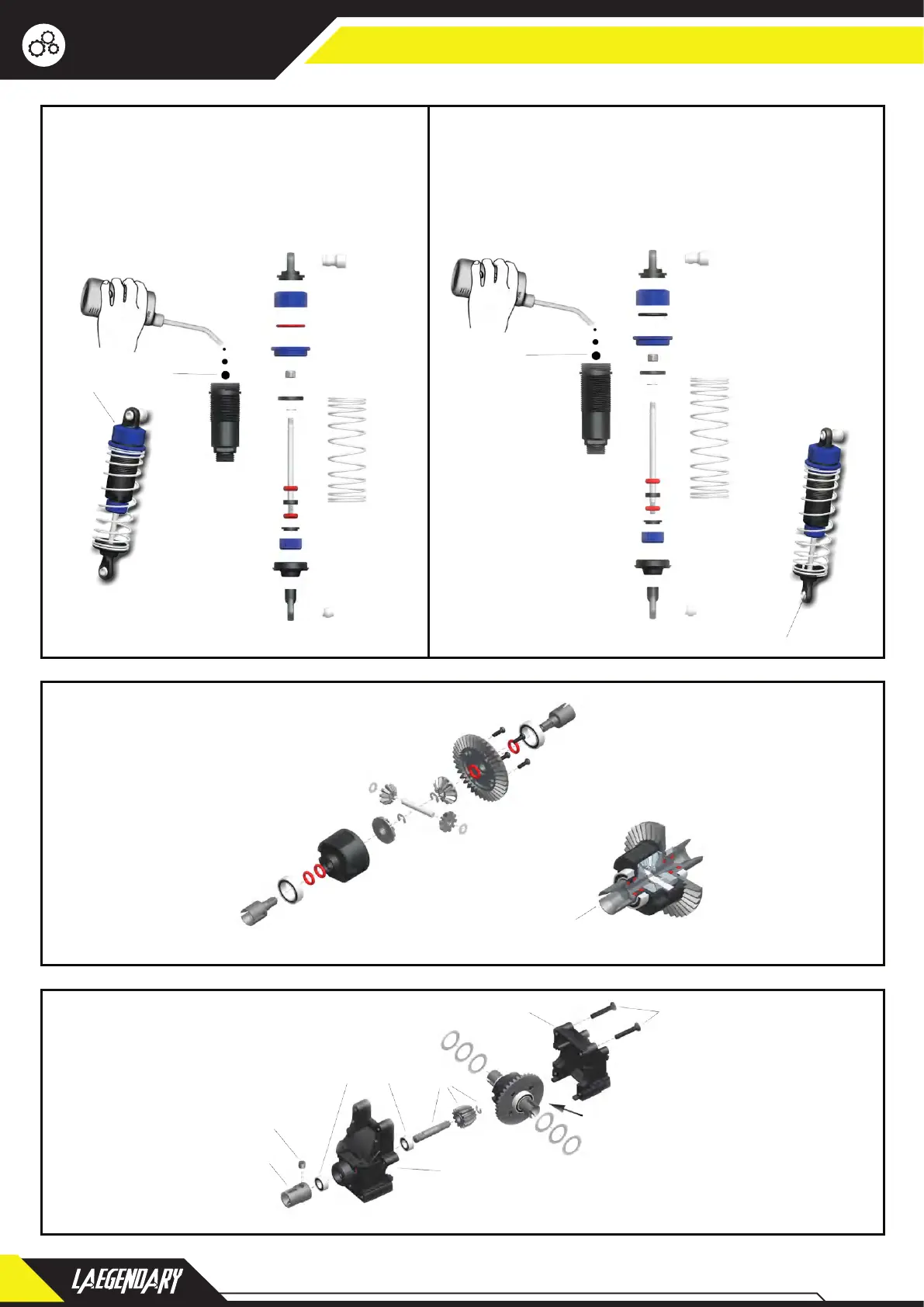 LAEGENDARY