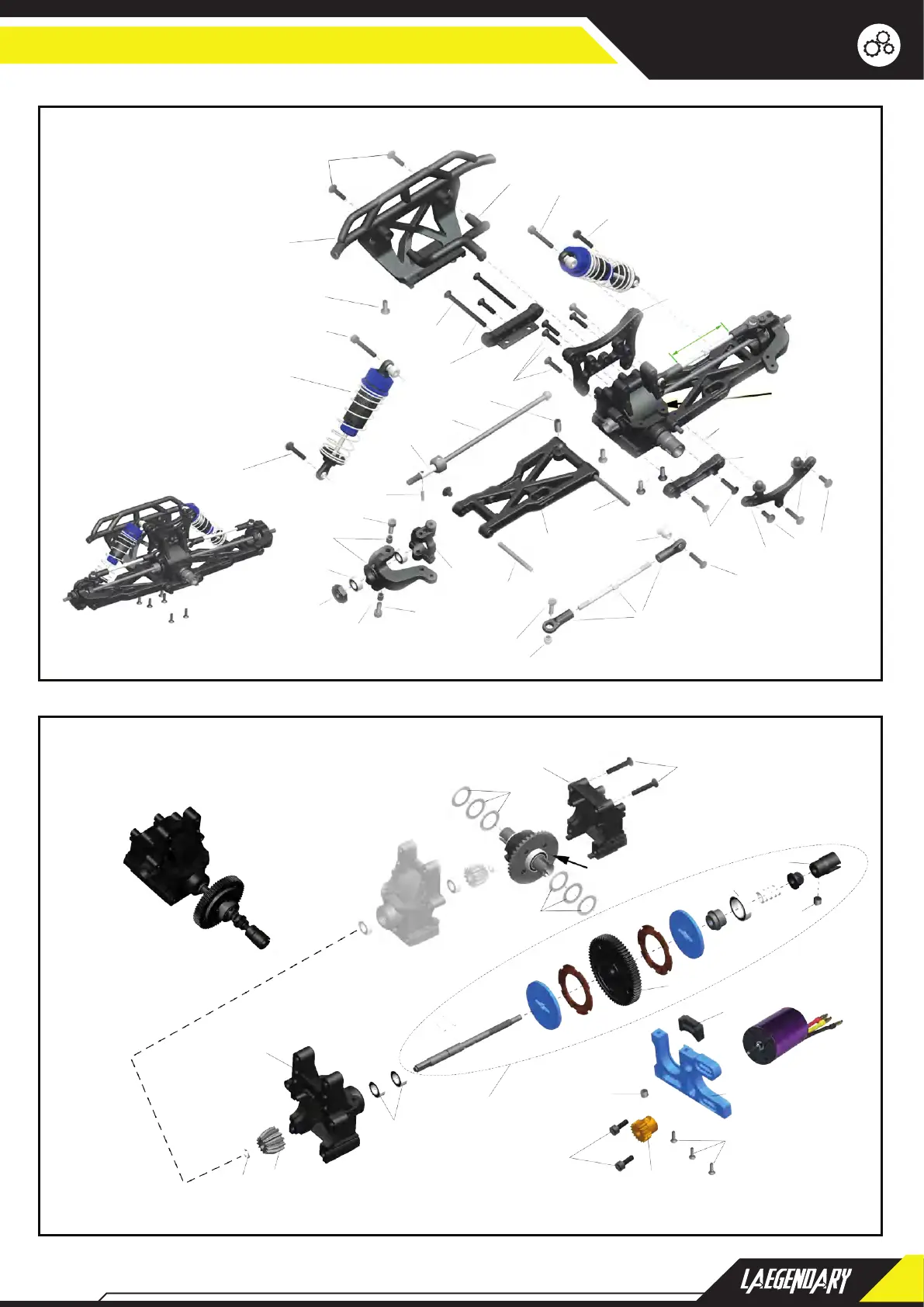 LAEGENDARY