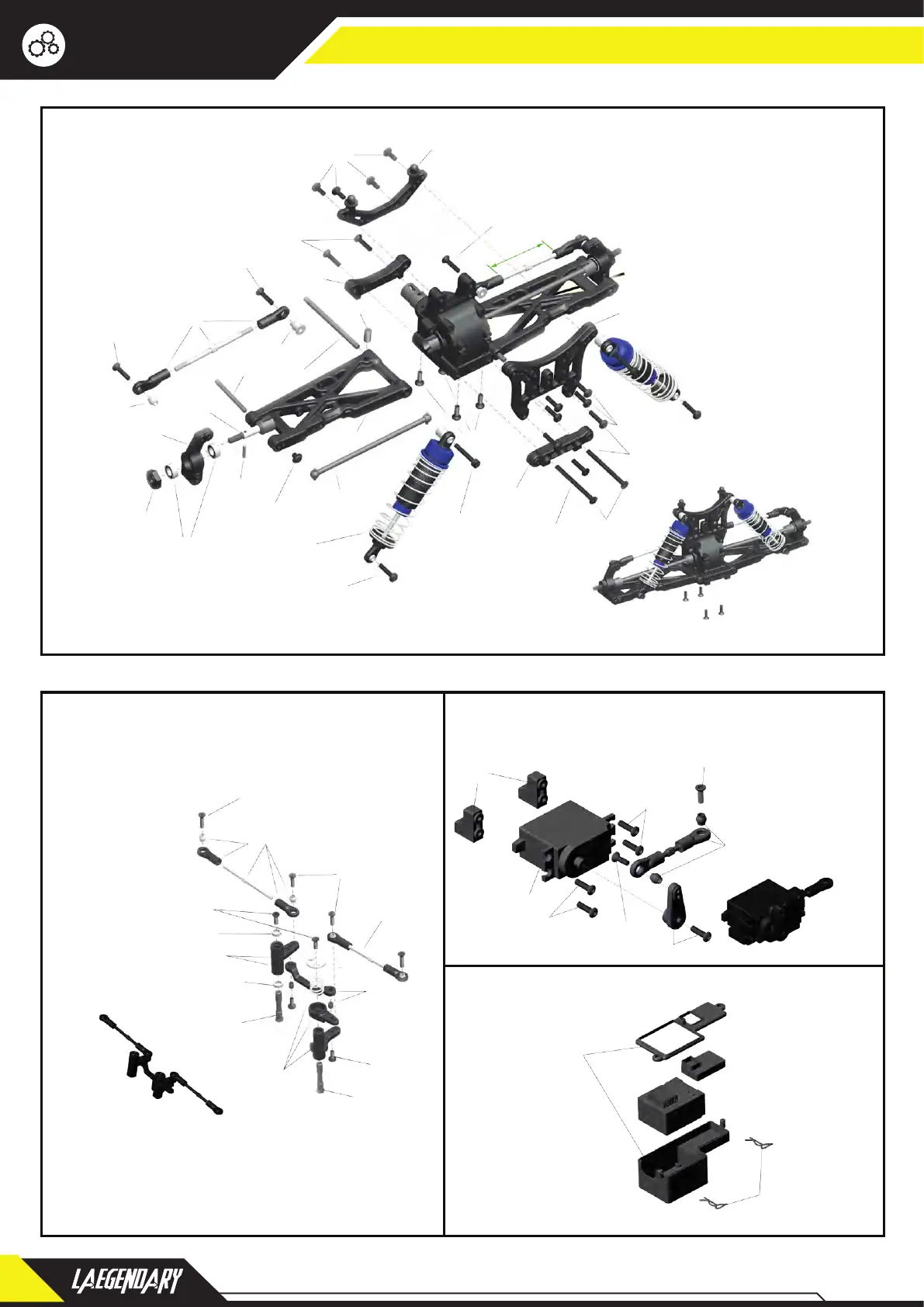 LAEGENDARY