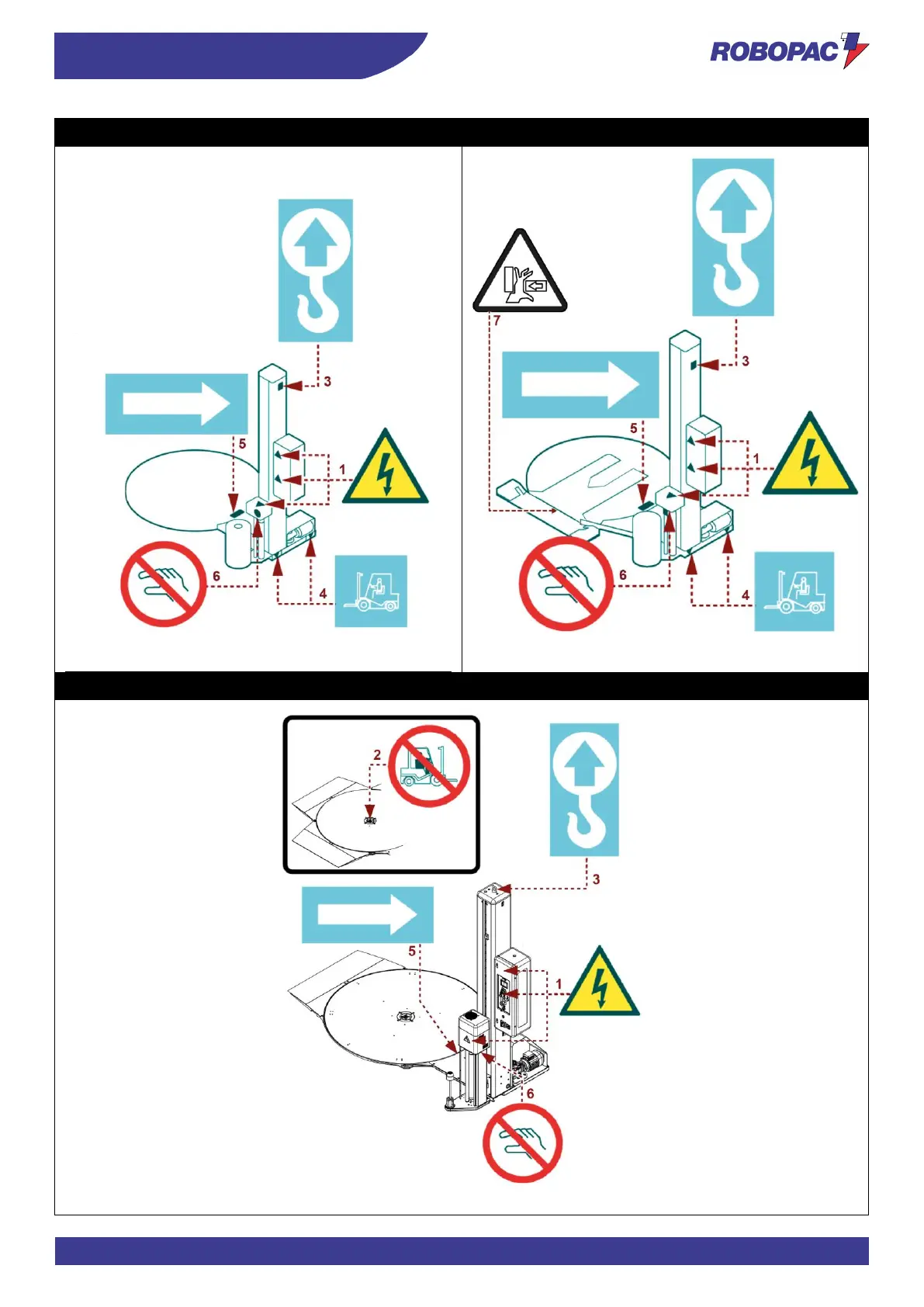 ROBOPAC

3
5
1
6
4

7
3
5
1
6
4

2
3
5
1
6