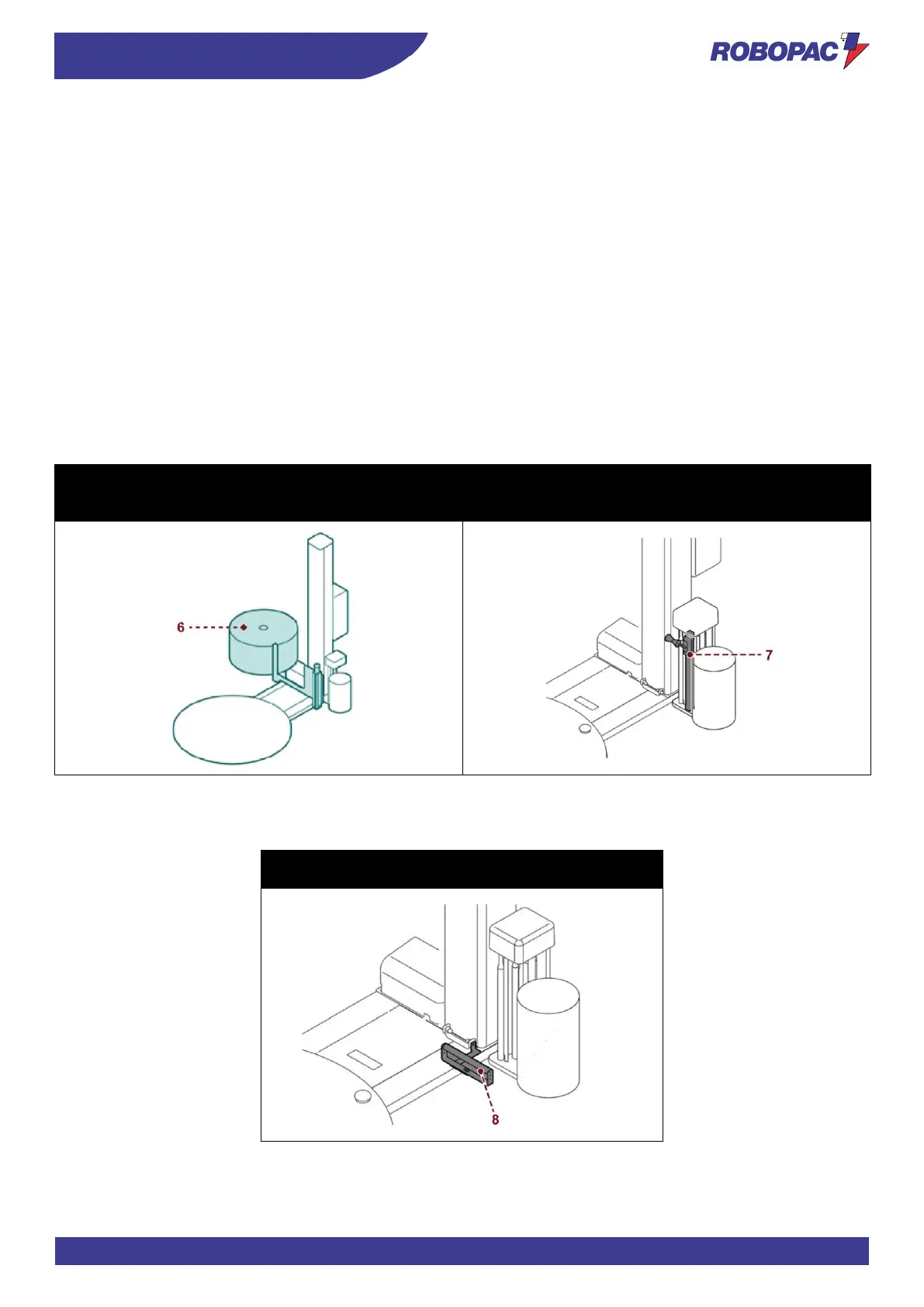 ROBOPAC

6

7

8