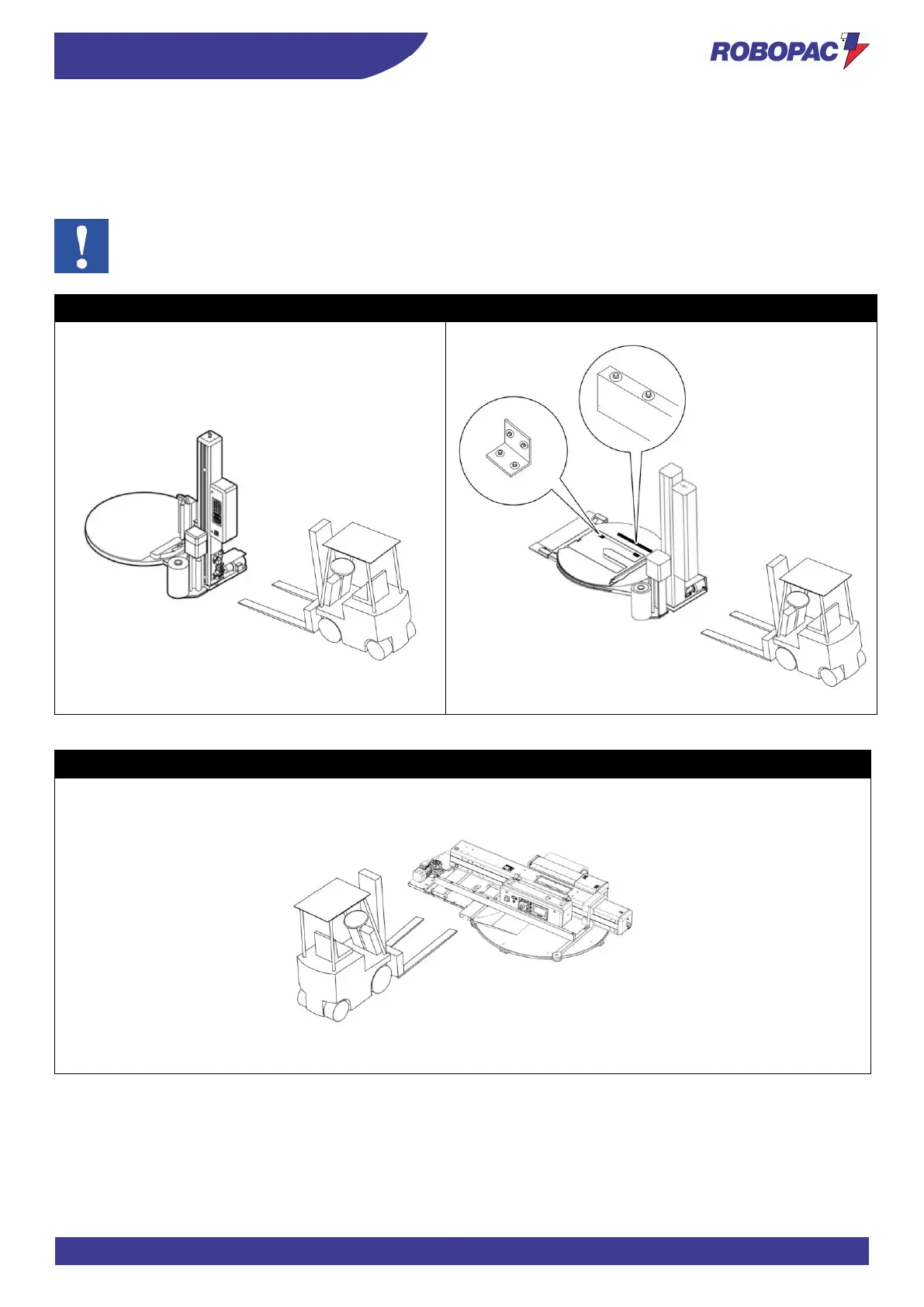 ROBOPAC