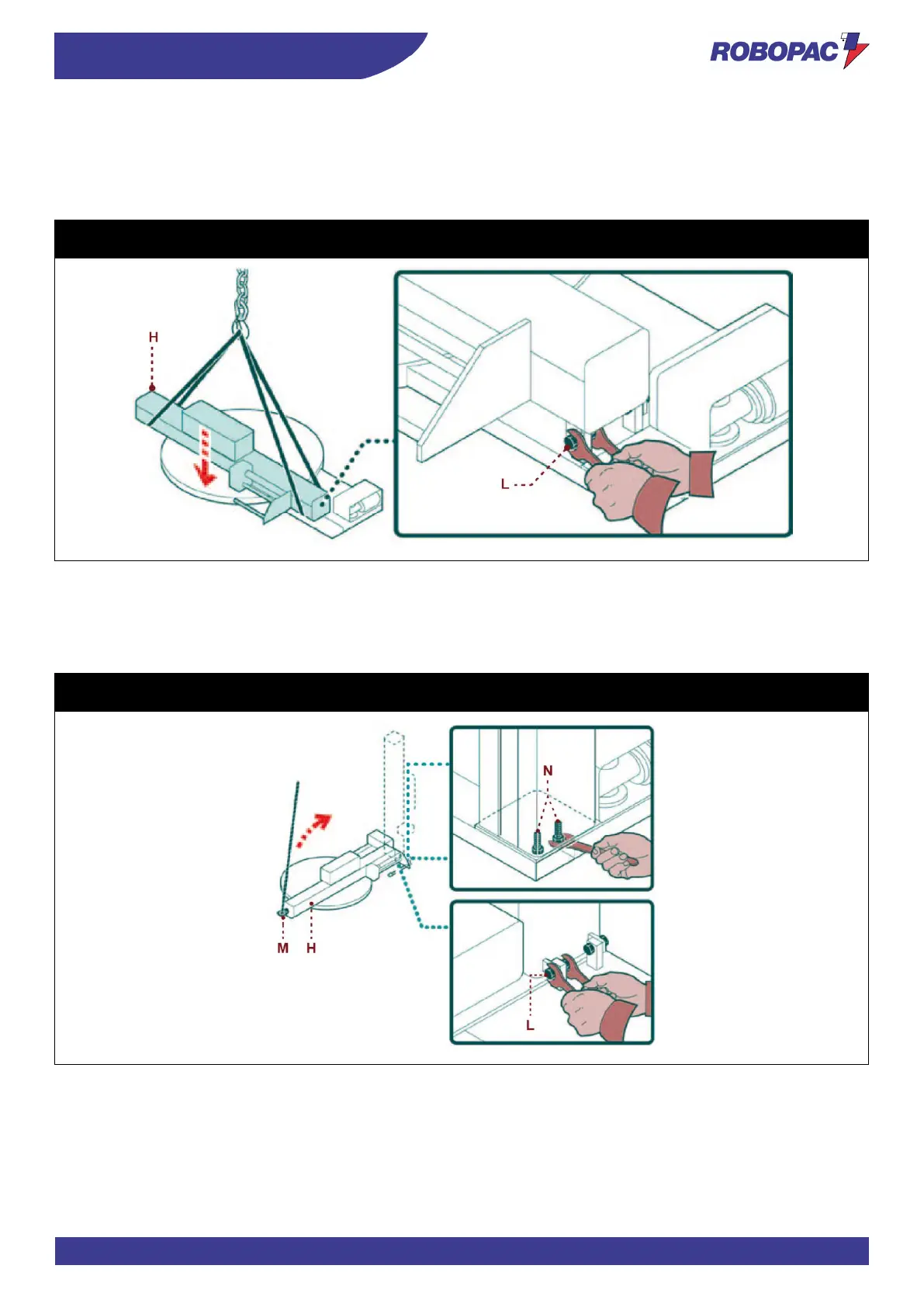 ROBOPAC

H

L

N

M H

L