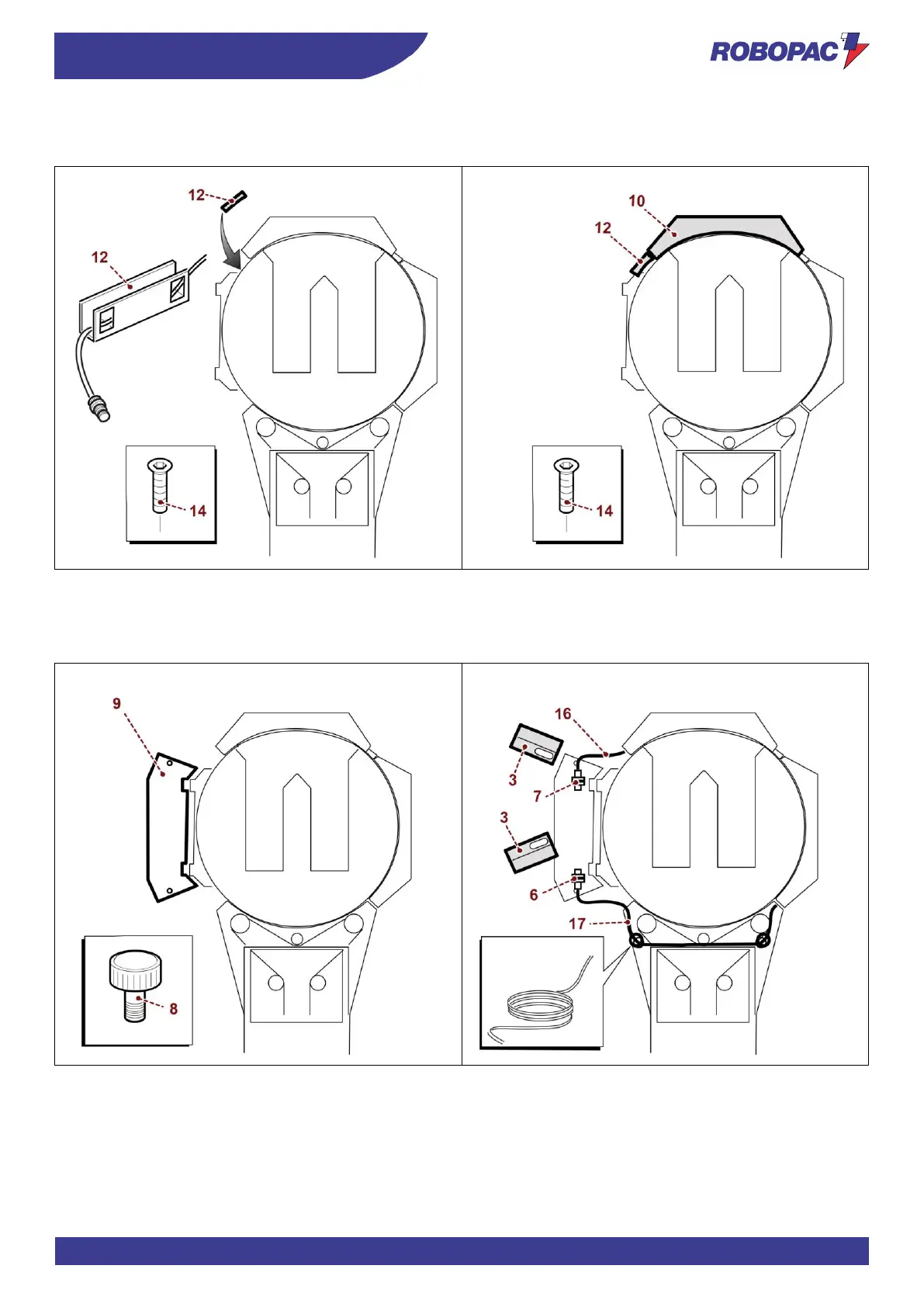 ROBOPAC

12
12
14

10
12
14

9
8

16
3
7
3
6
17