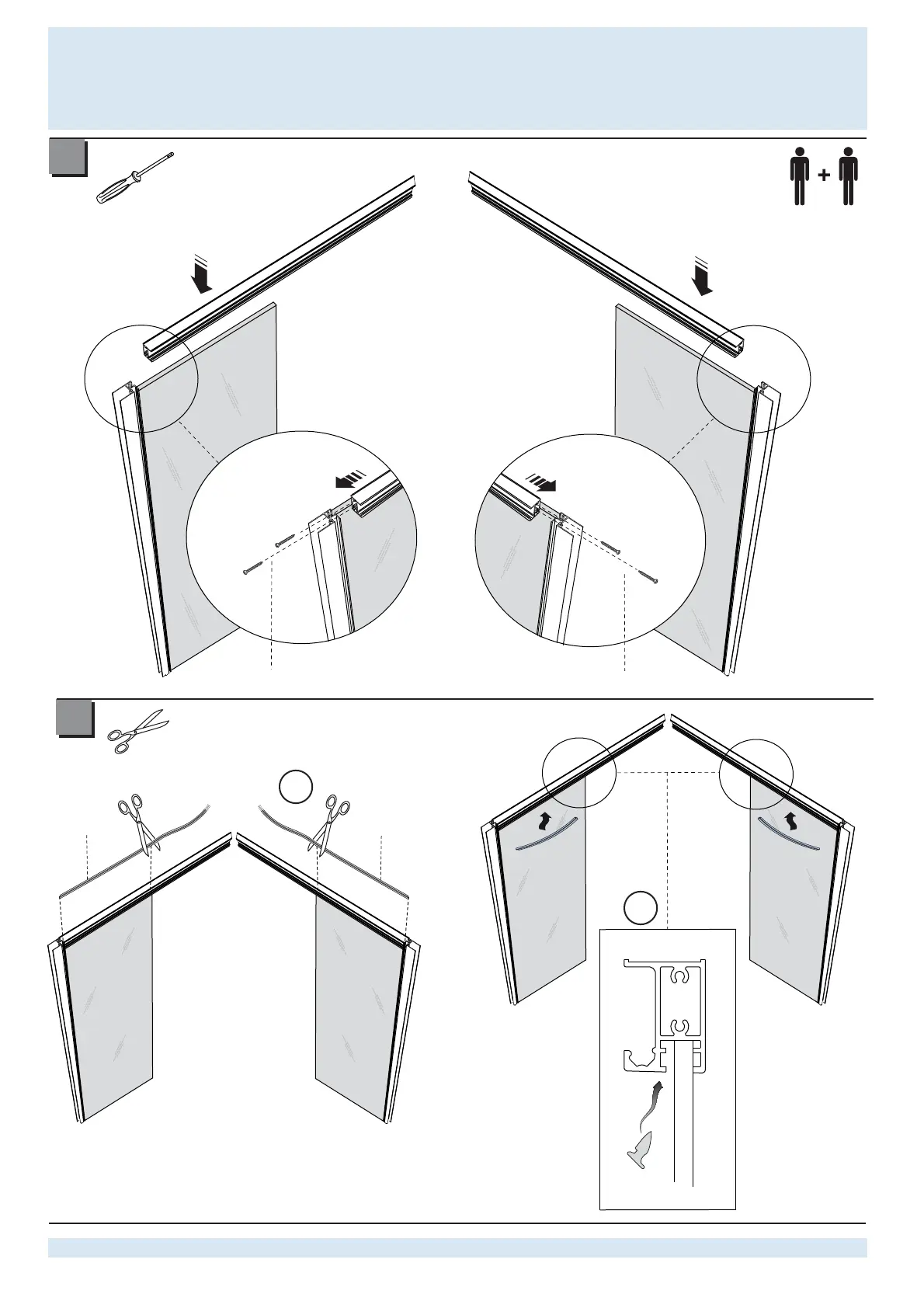 +