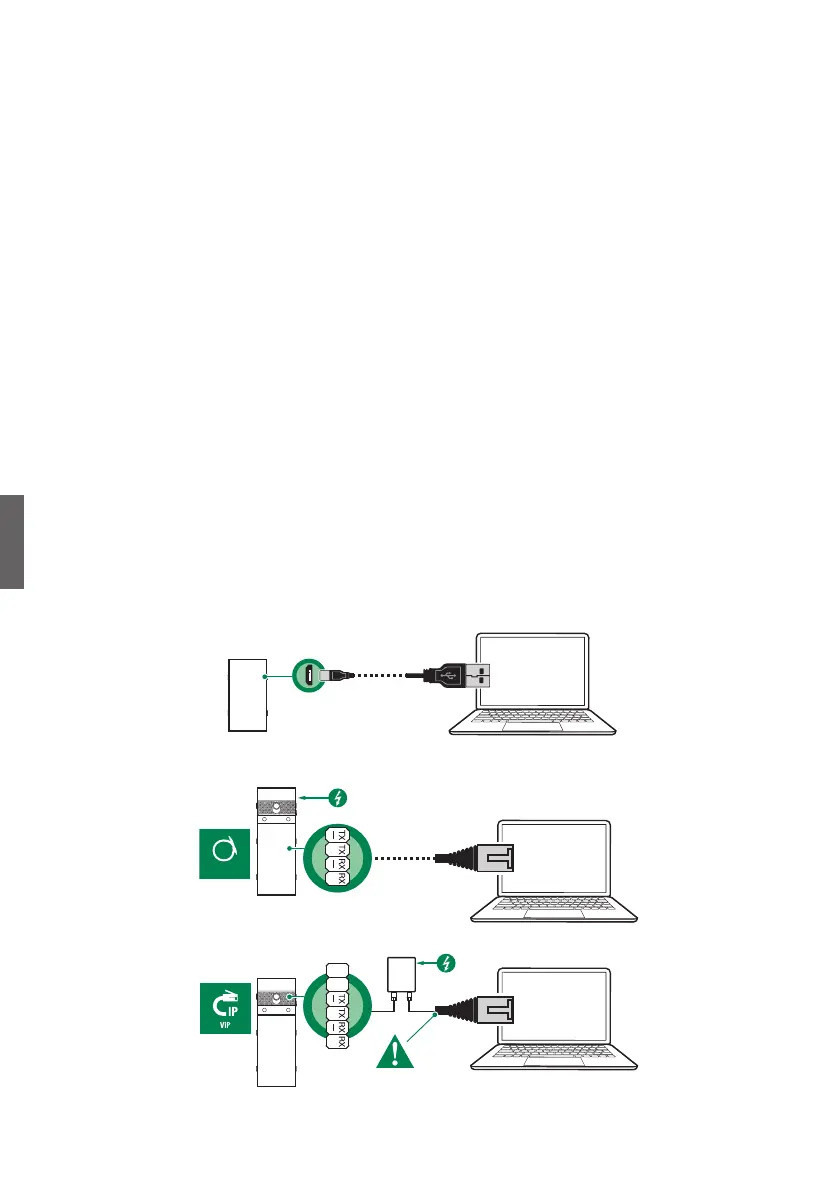 TX
TX
RX
RX

IP
VIP

TX
TX
RX
RX