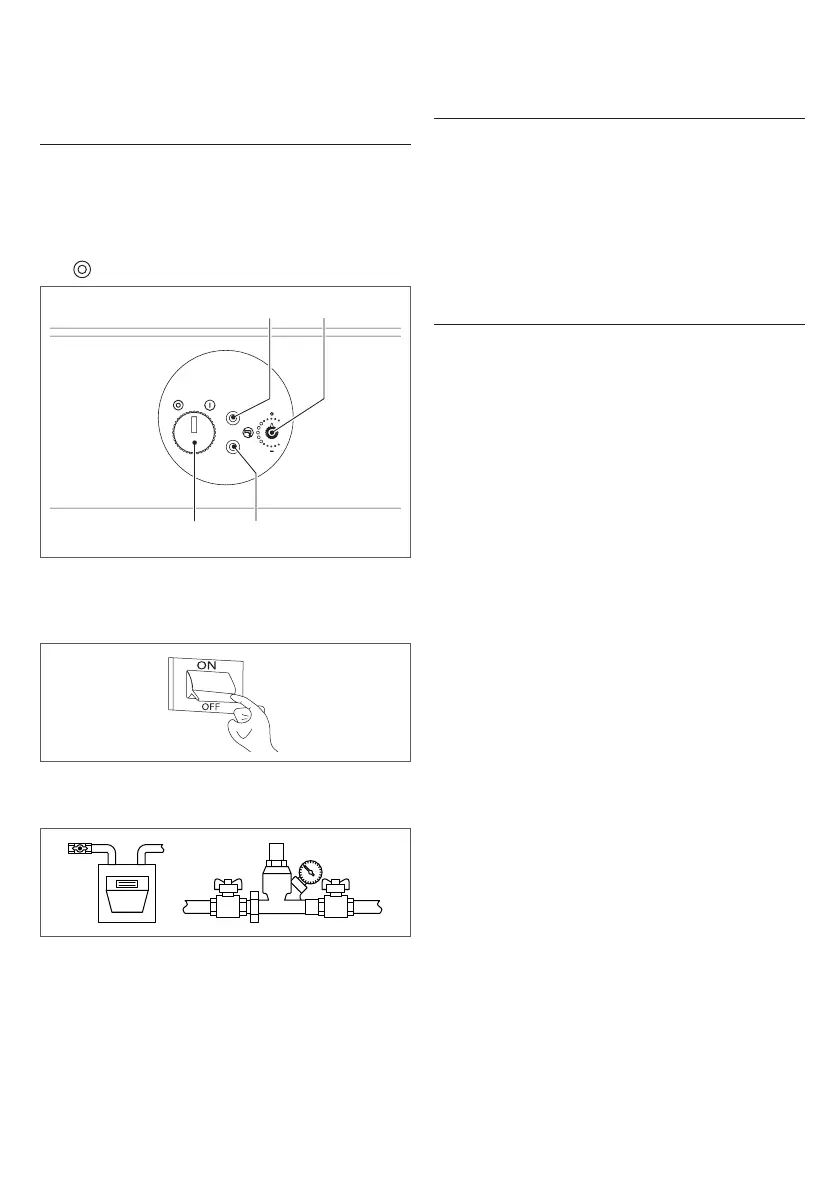 ON

OFF