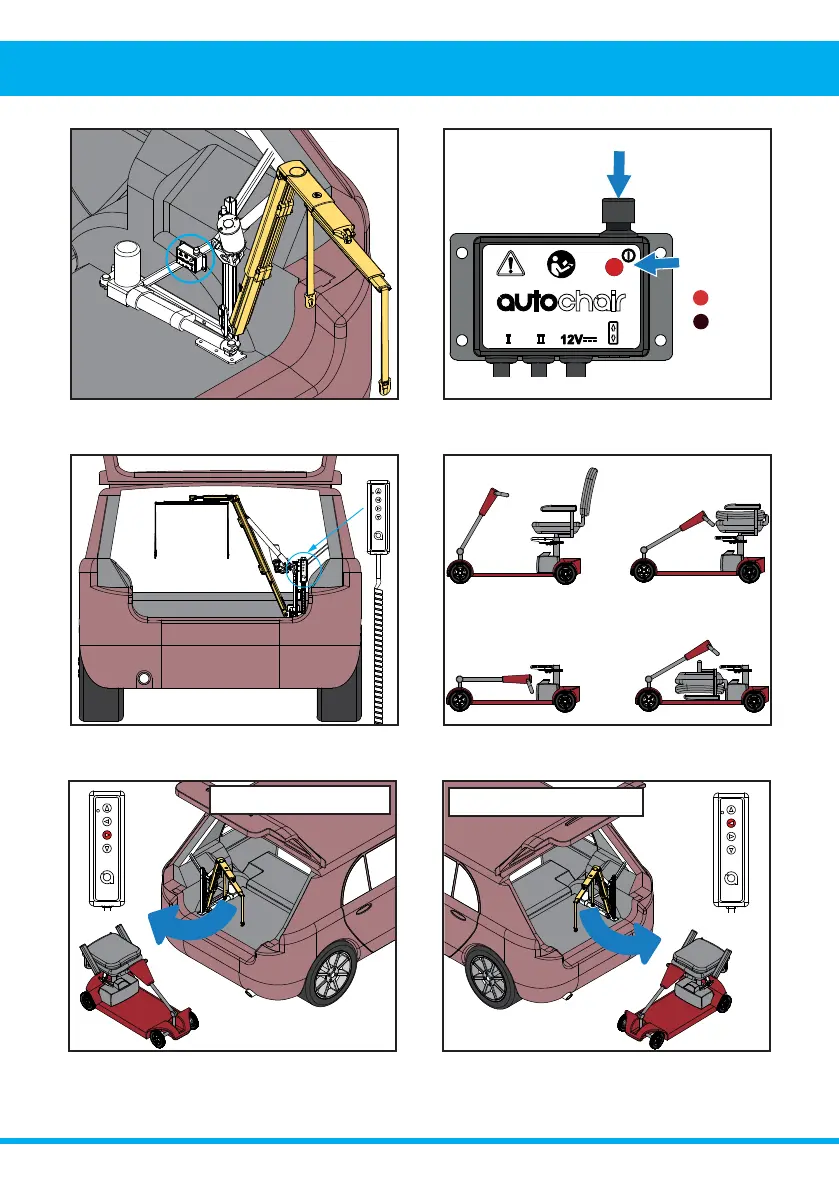 autochair

I II 12V