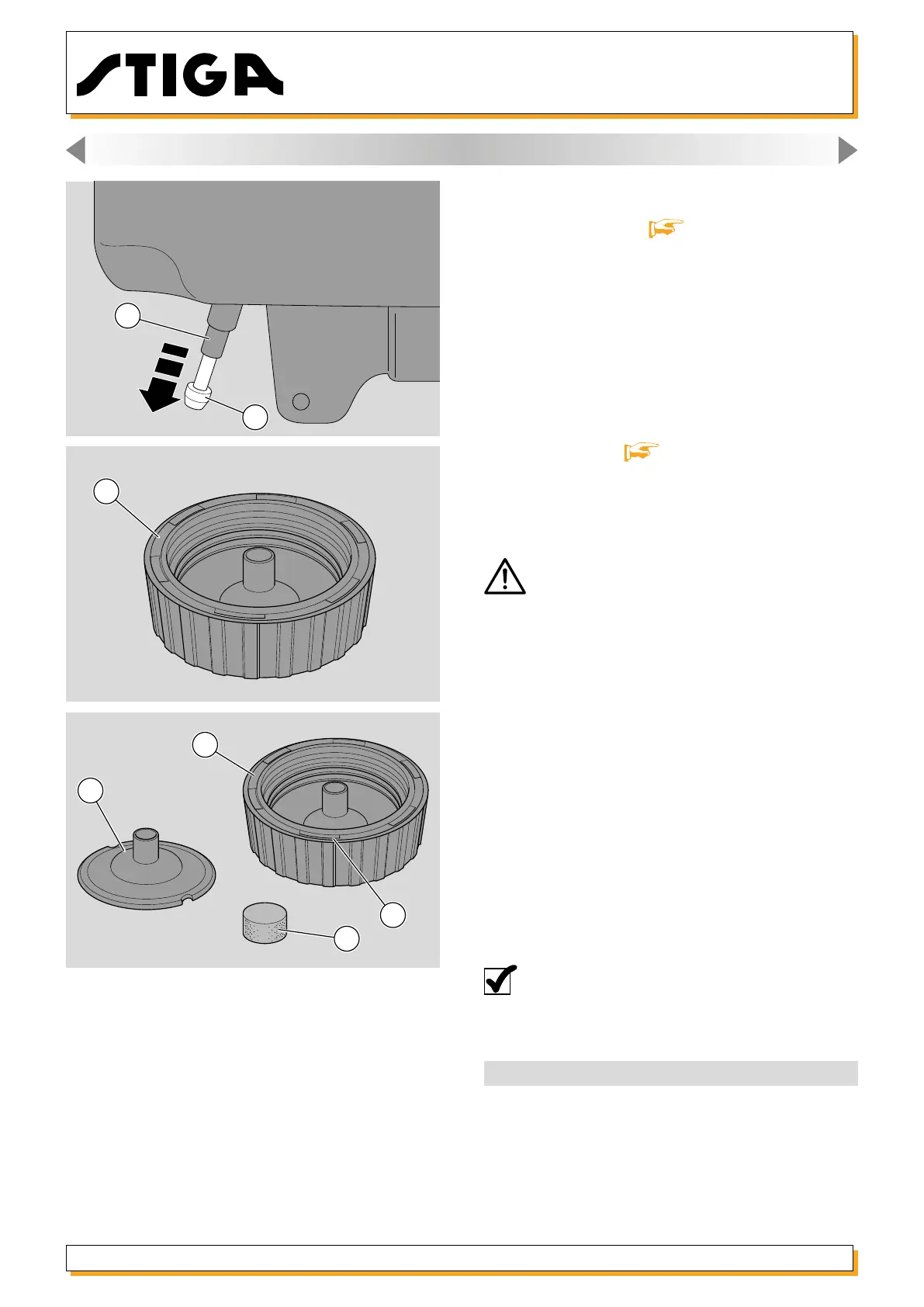 STIGA