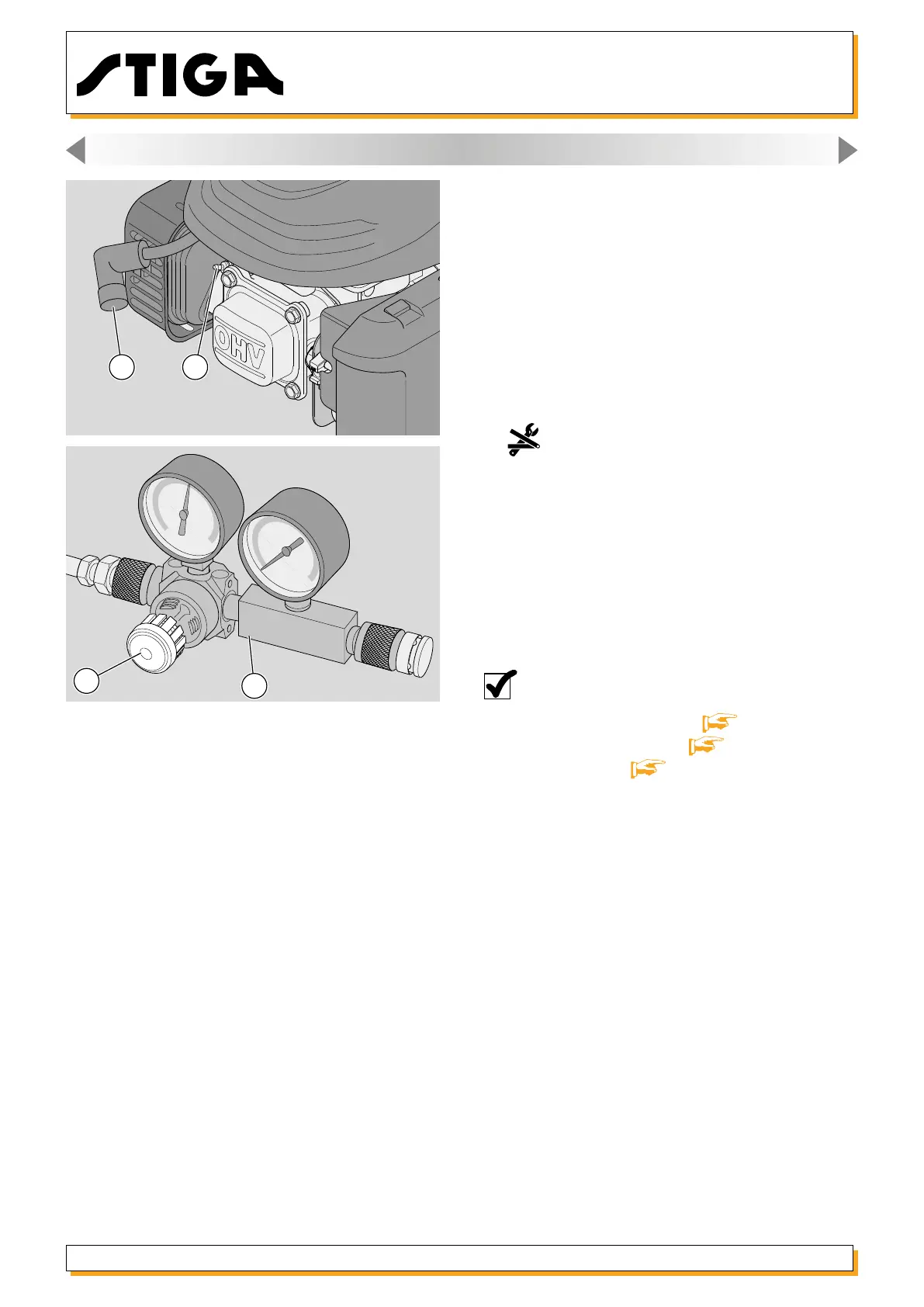 STIGA

OHV