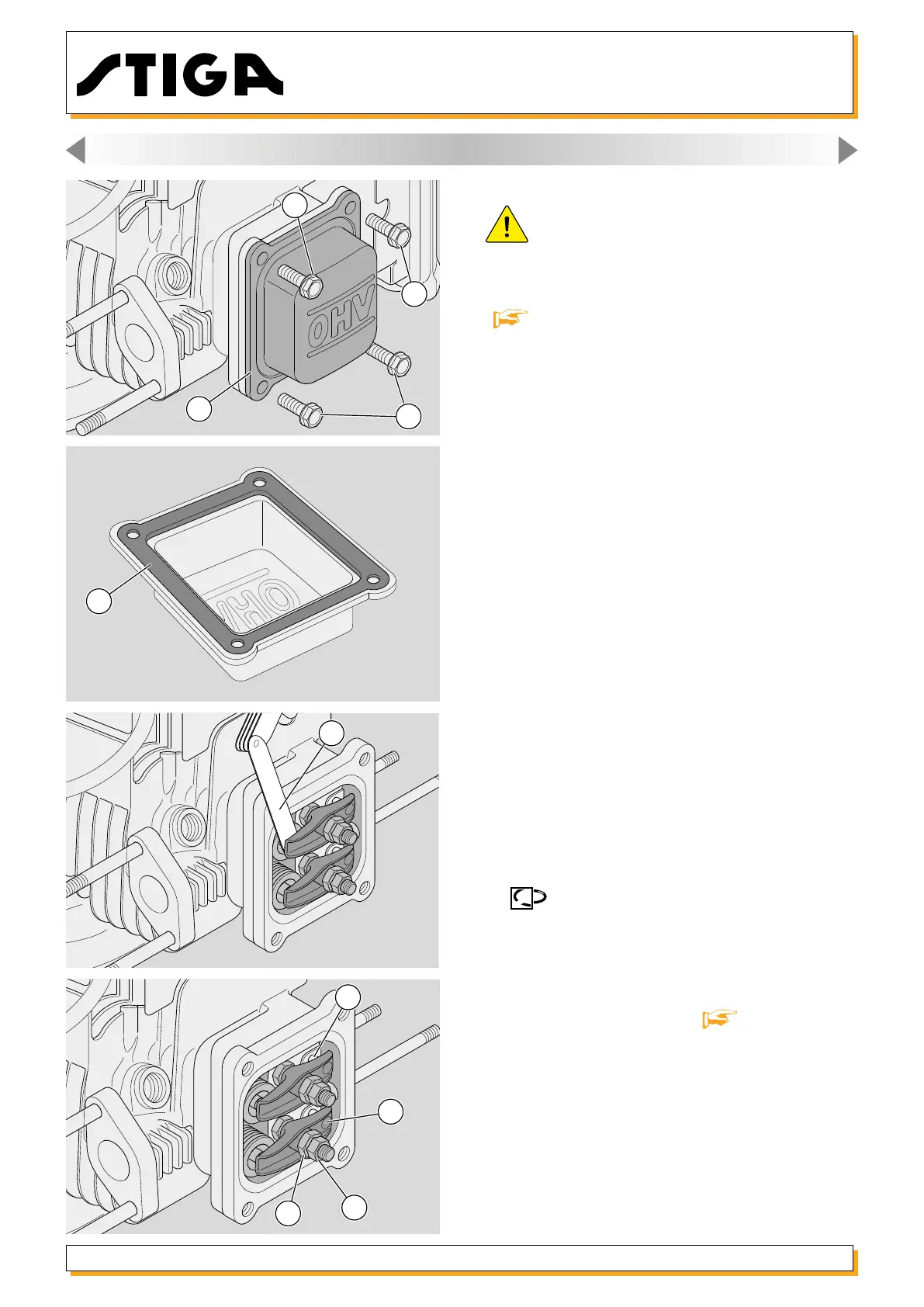 STIGA

OHV

OHV