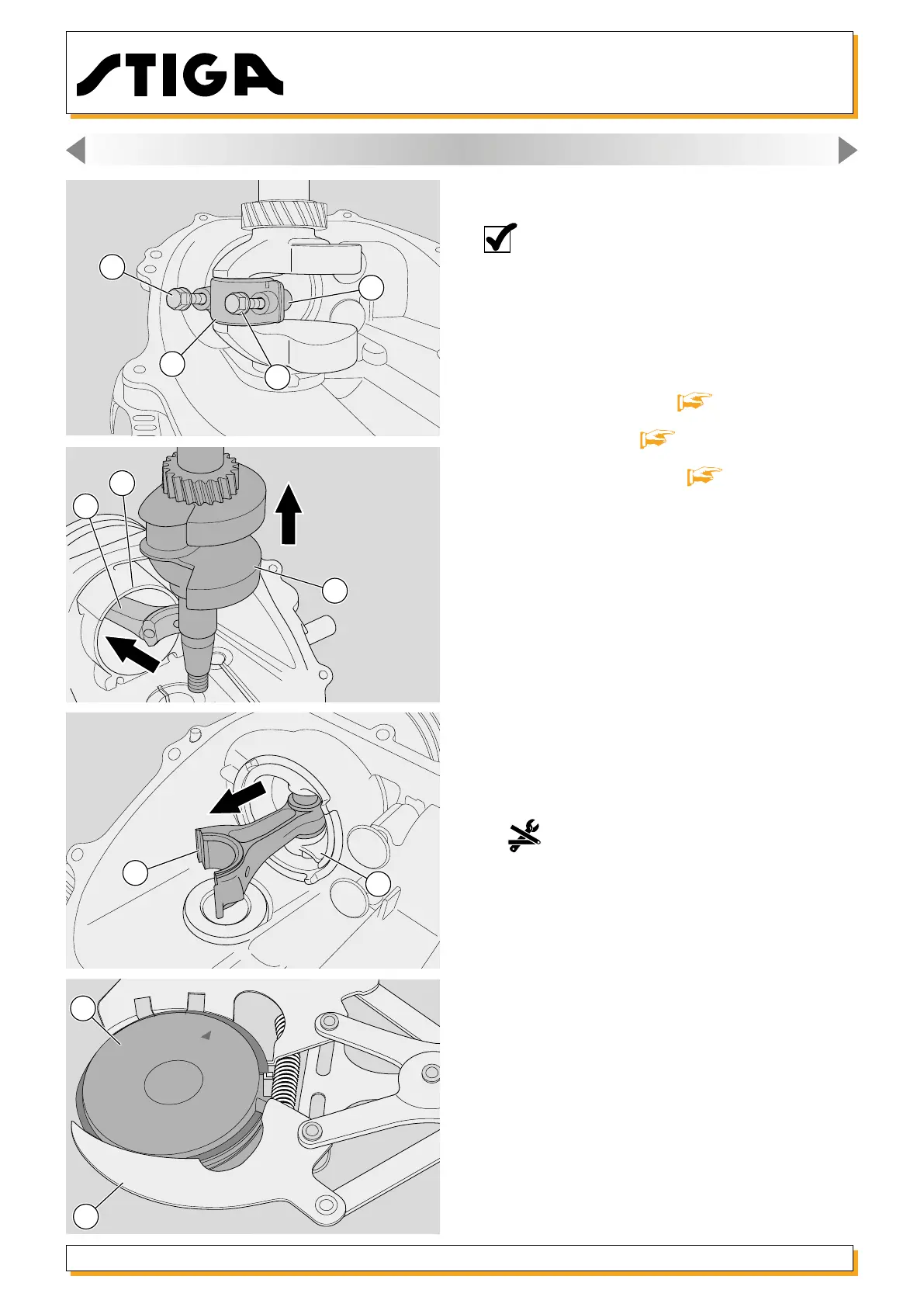 STIGA