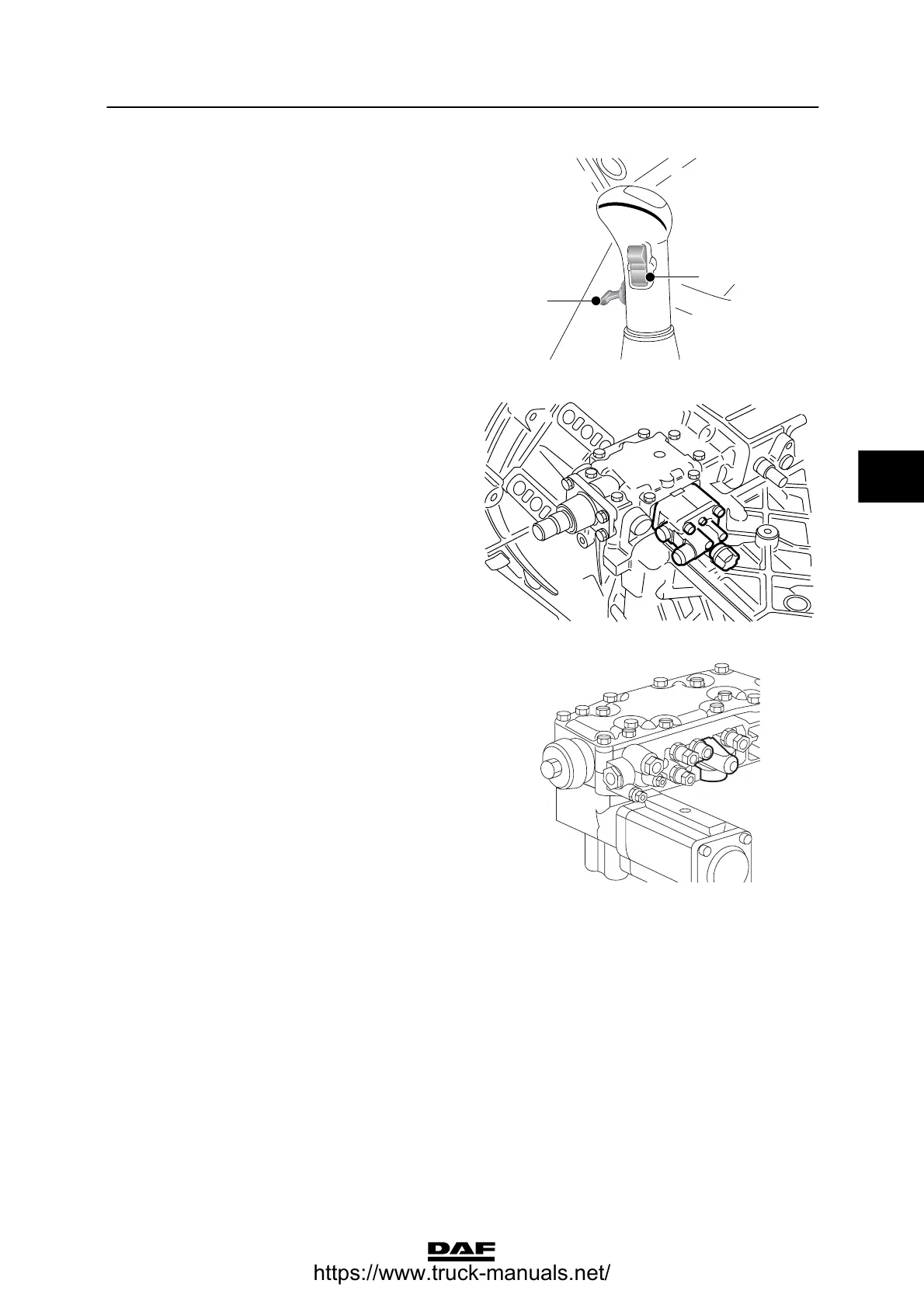 DAF
https://www.truck-manuals.net/