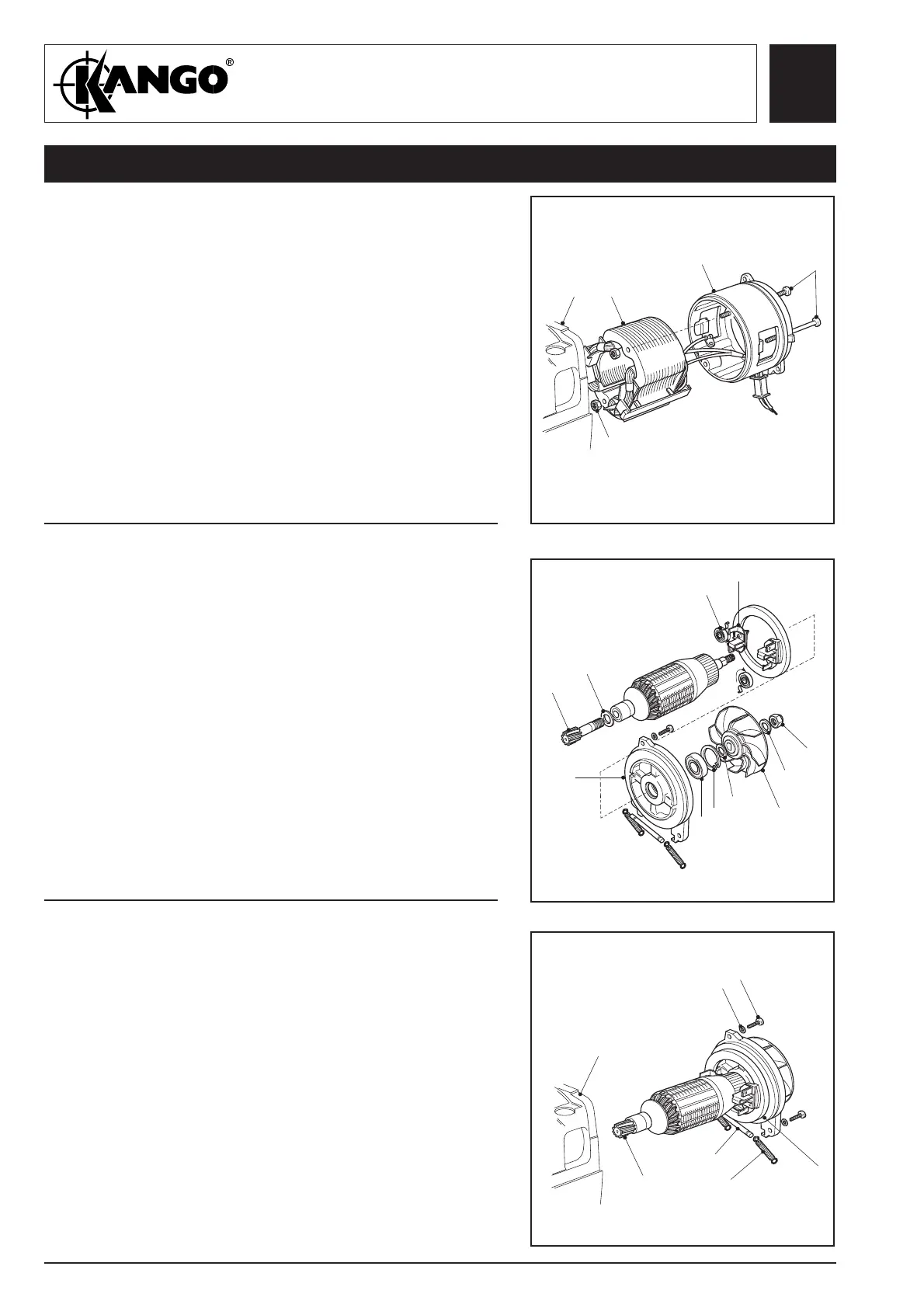 KANGO®