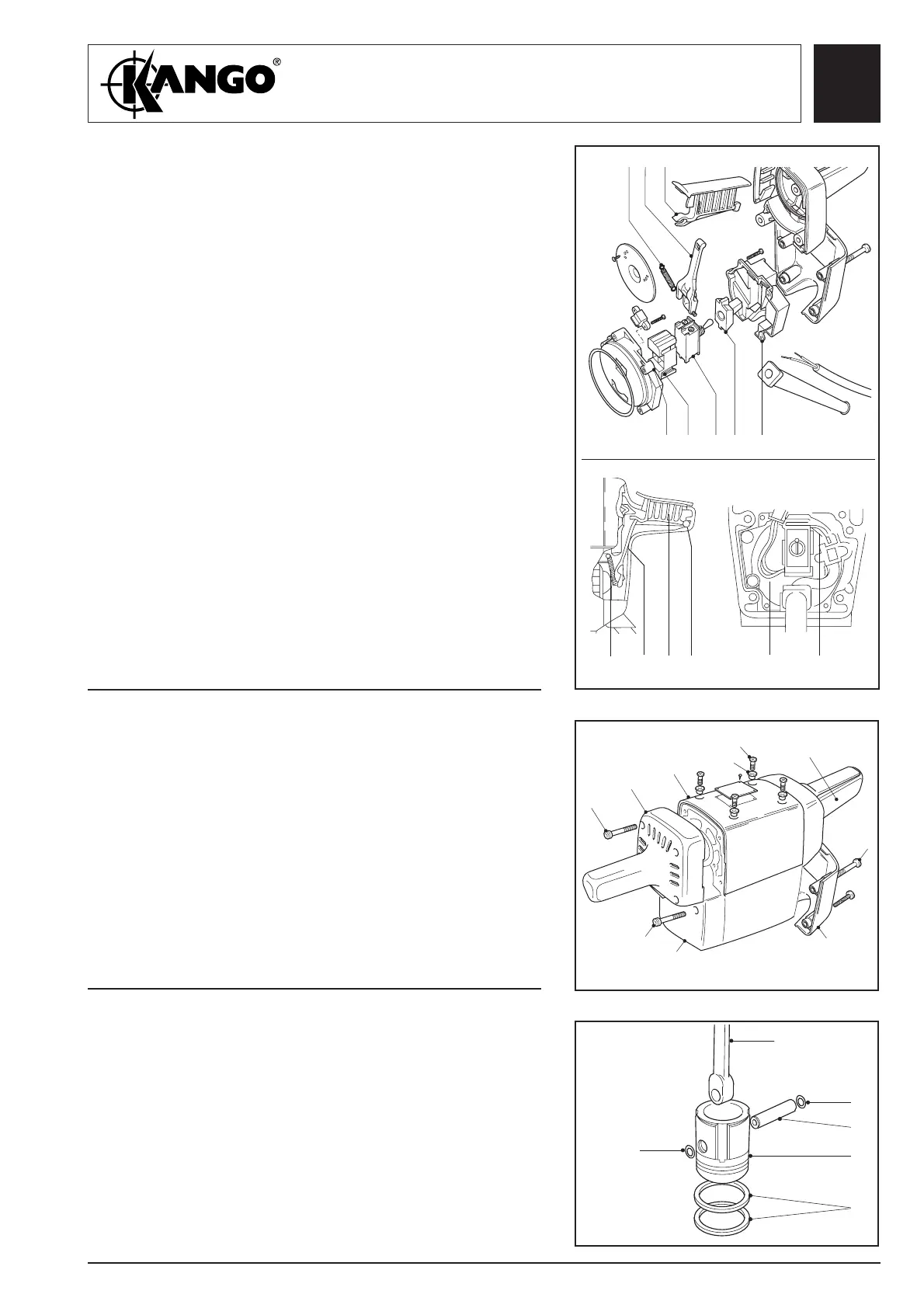 KANGO®