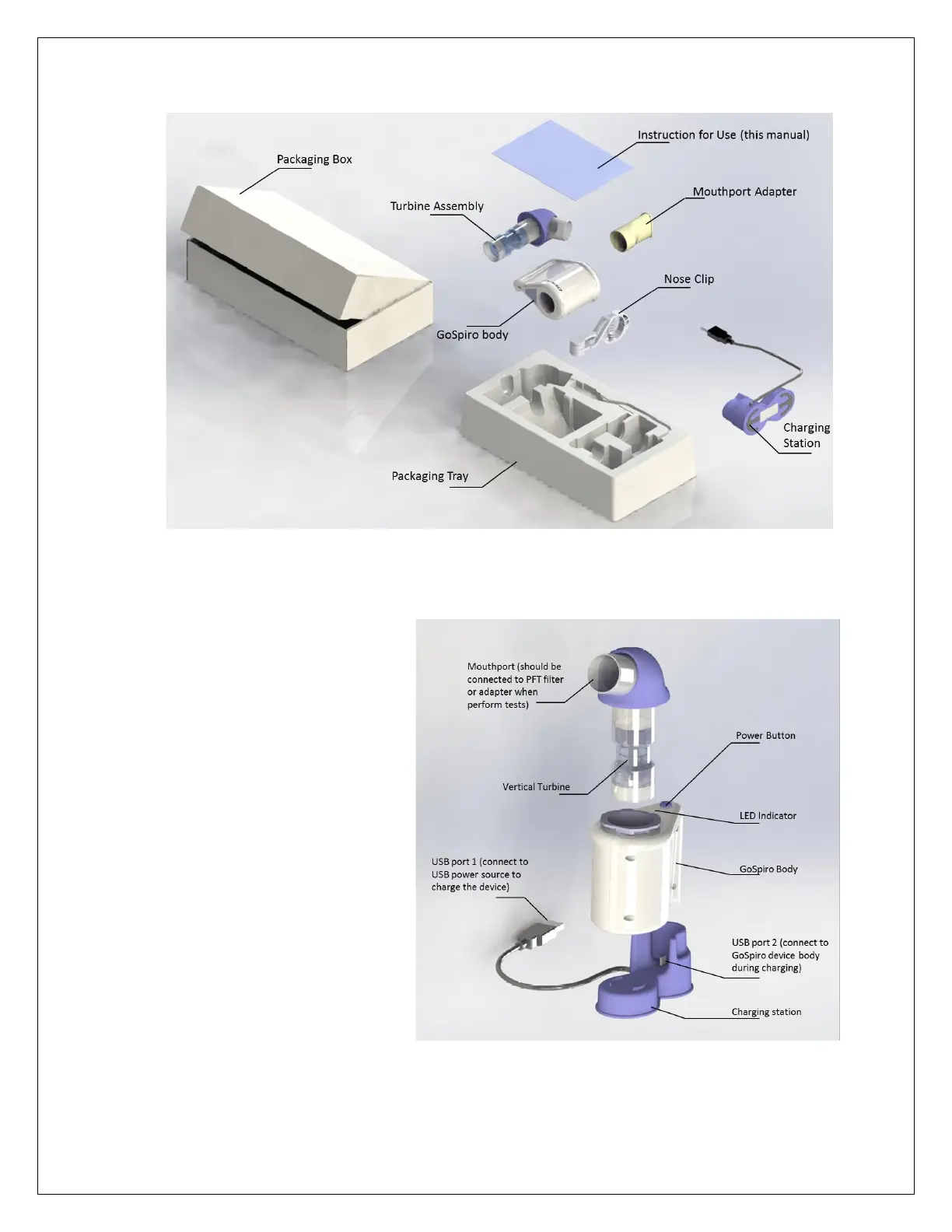 Packaging Box

Instruction for Use (this manual)

Turbine Assembly

Mouthport Adapter

Nose Clip

GoSpiro body

Charging Station

Packaging Tray

Mouthport (should be connected to PFT filter or adapter when perform tests)

Power Button

Vertical Turbine

LED Indicator

USB port 1 (connect to USB power source to charge the device)

GoSpiro Body

USB port 2 (connect to GoSpiro device body during charging)

Charging station