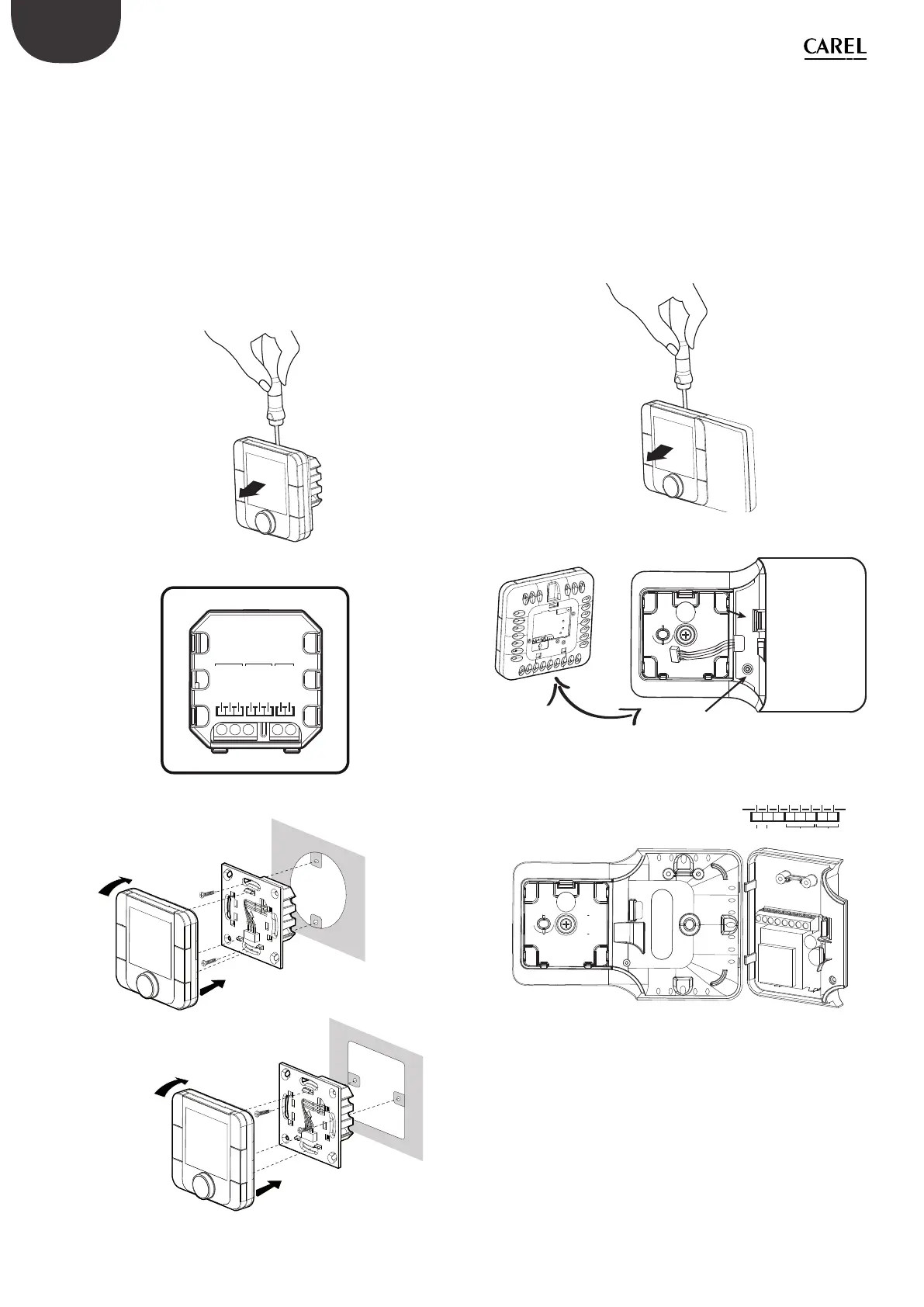 CAREL