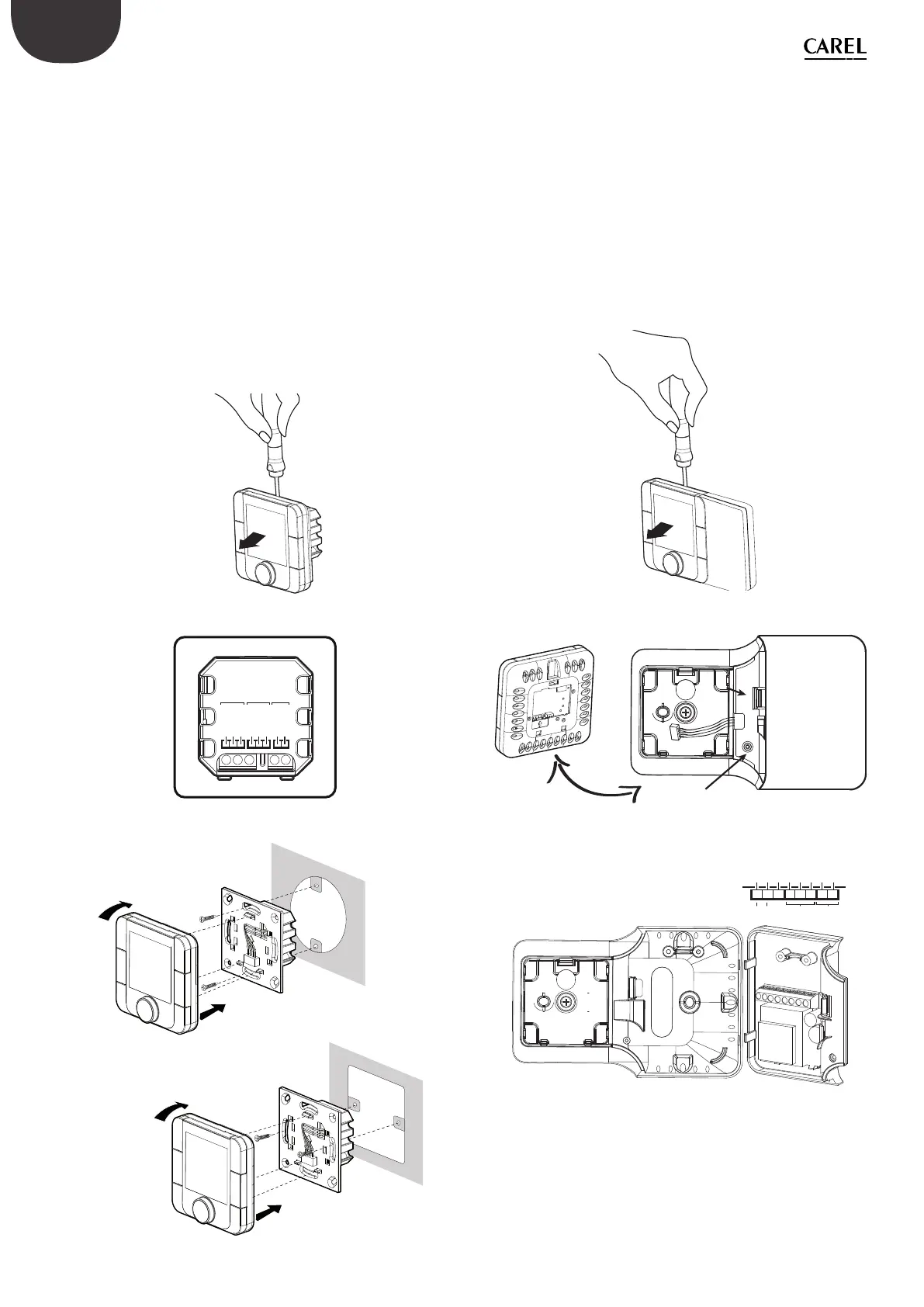 CAREL