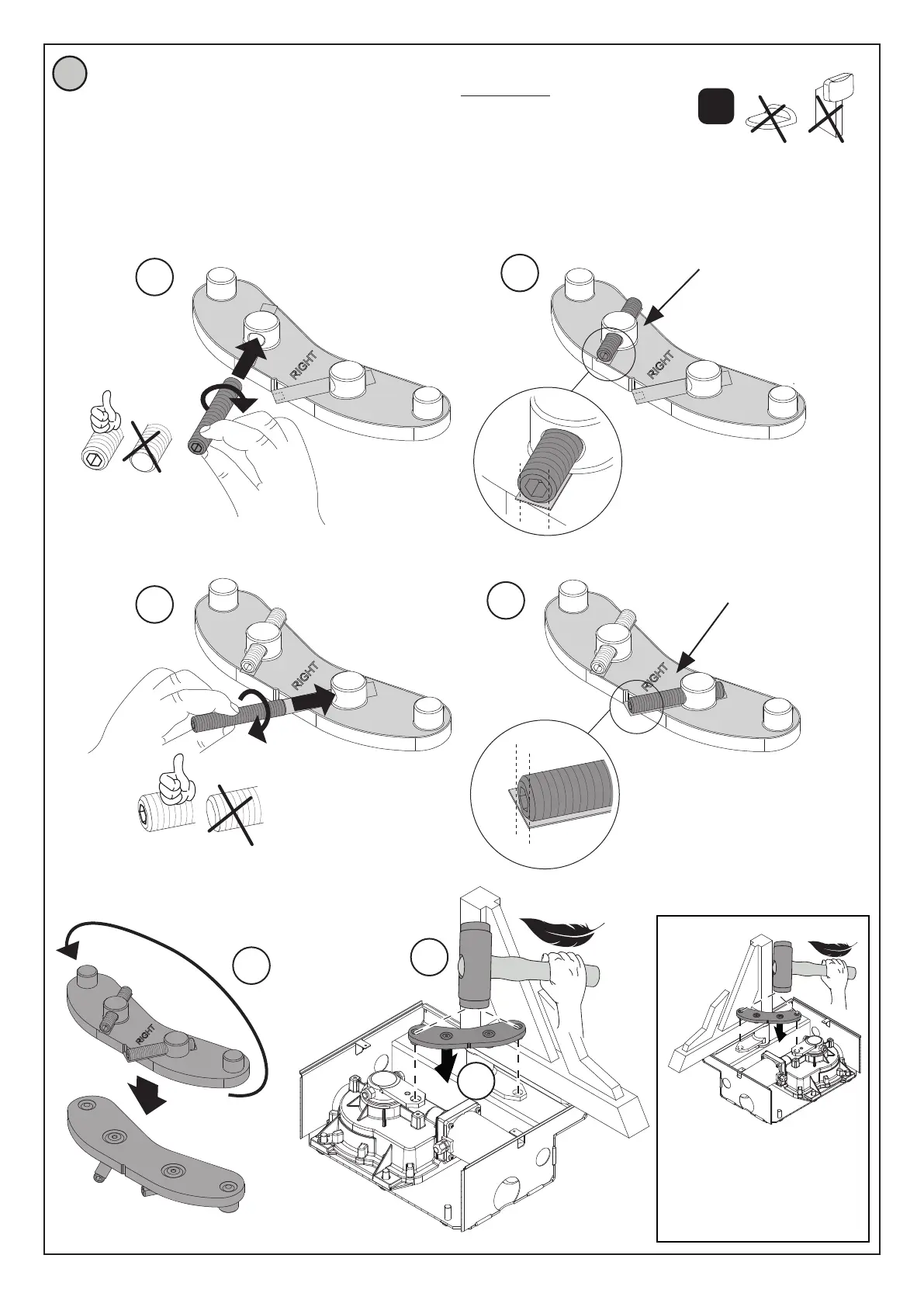 RIGHT

RIGHT

RIGHT

RIGHT

RIGHT