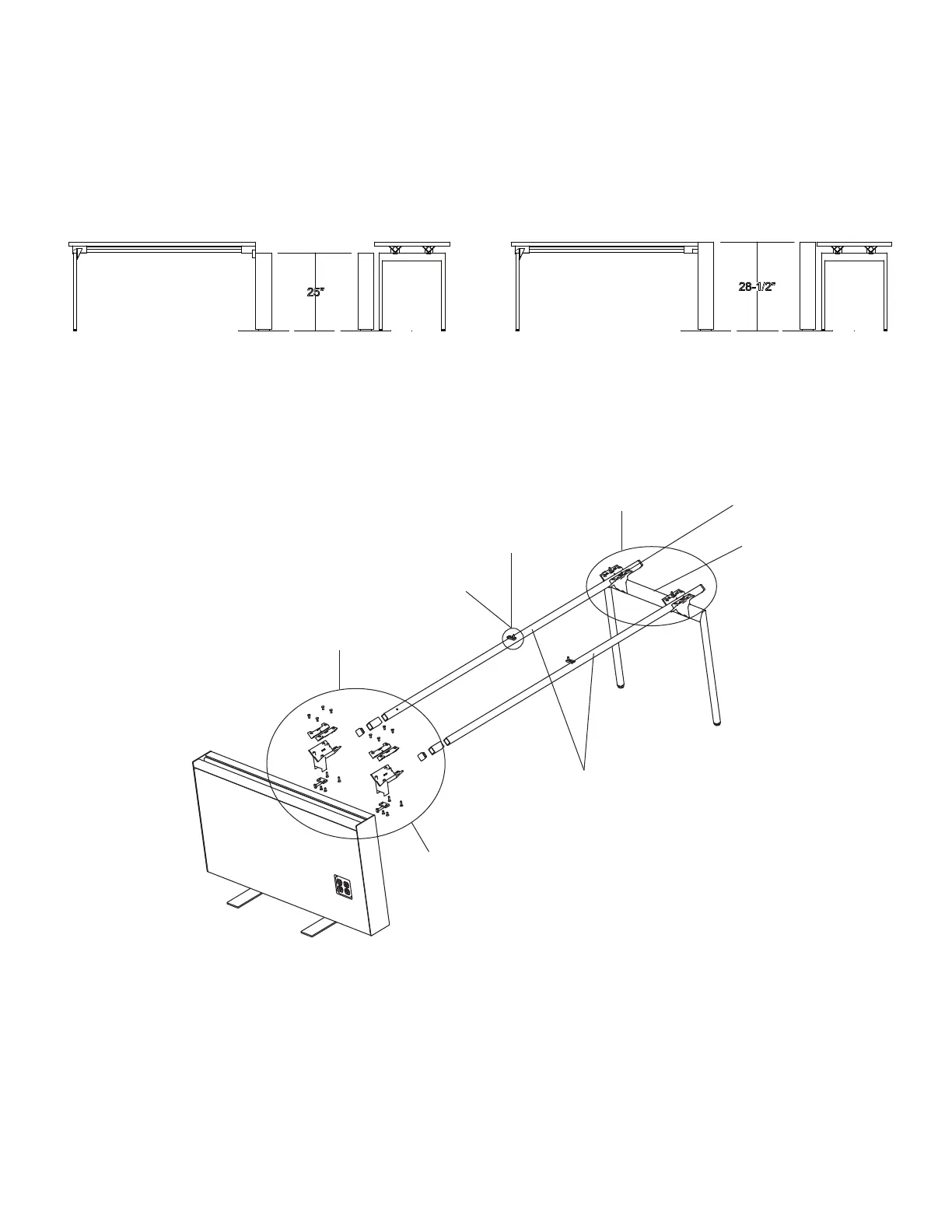 25"

28-1/2"