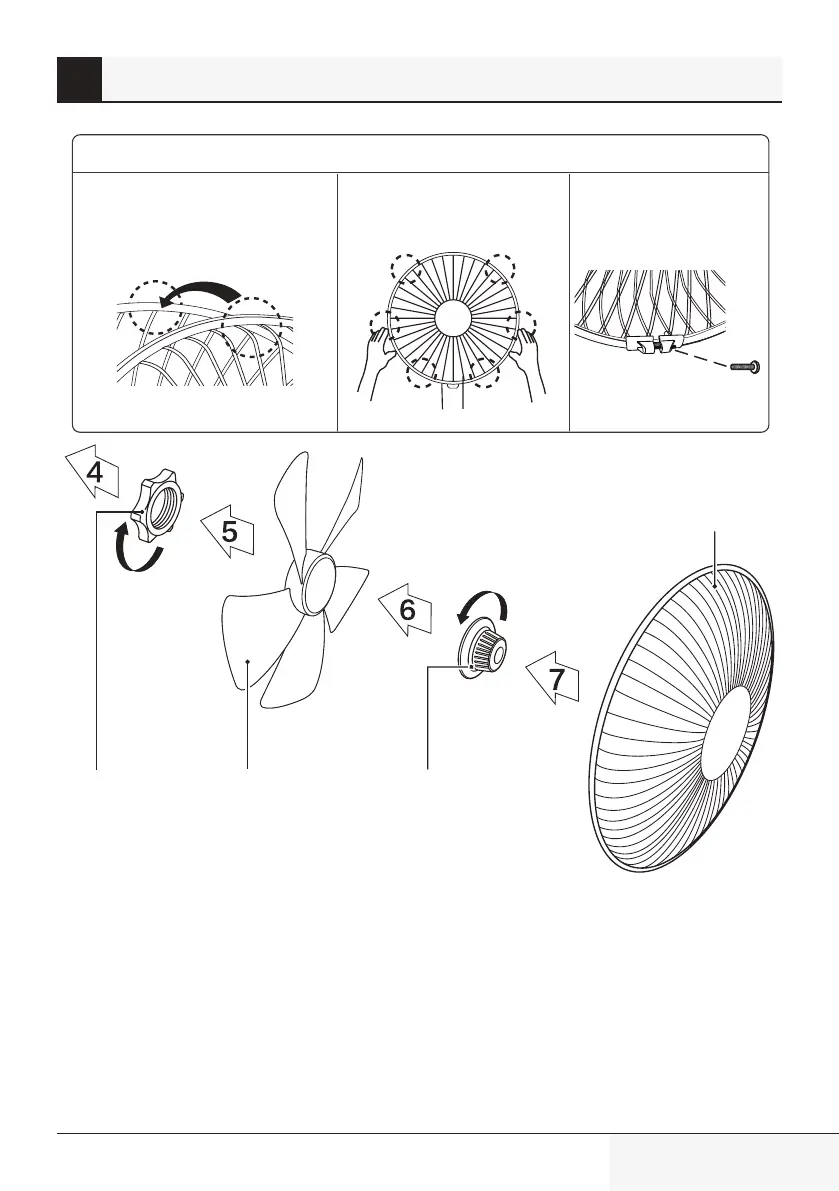 4

5

6

7