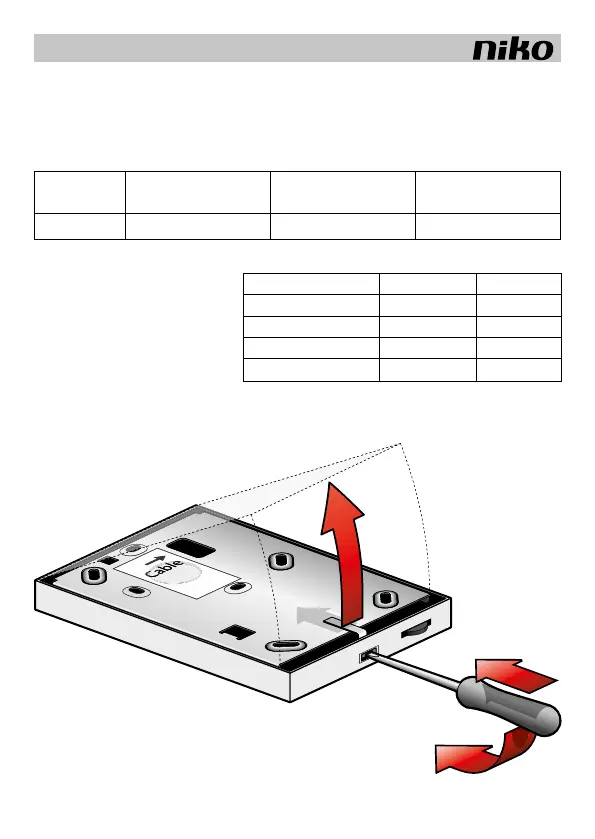 niko

Cable