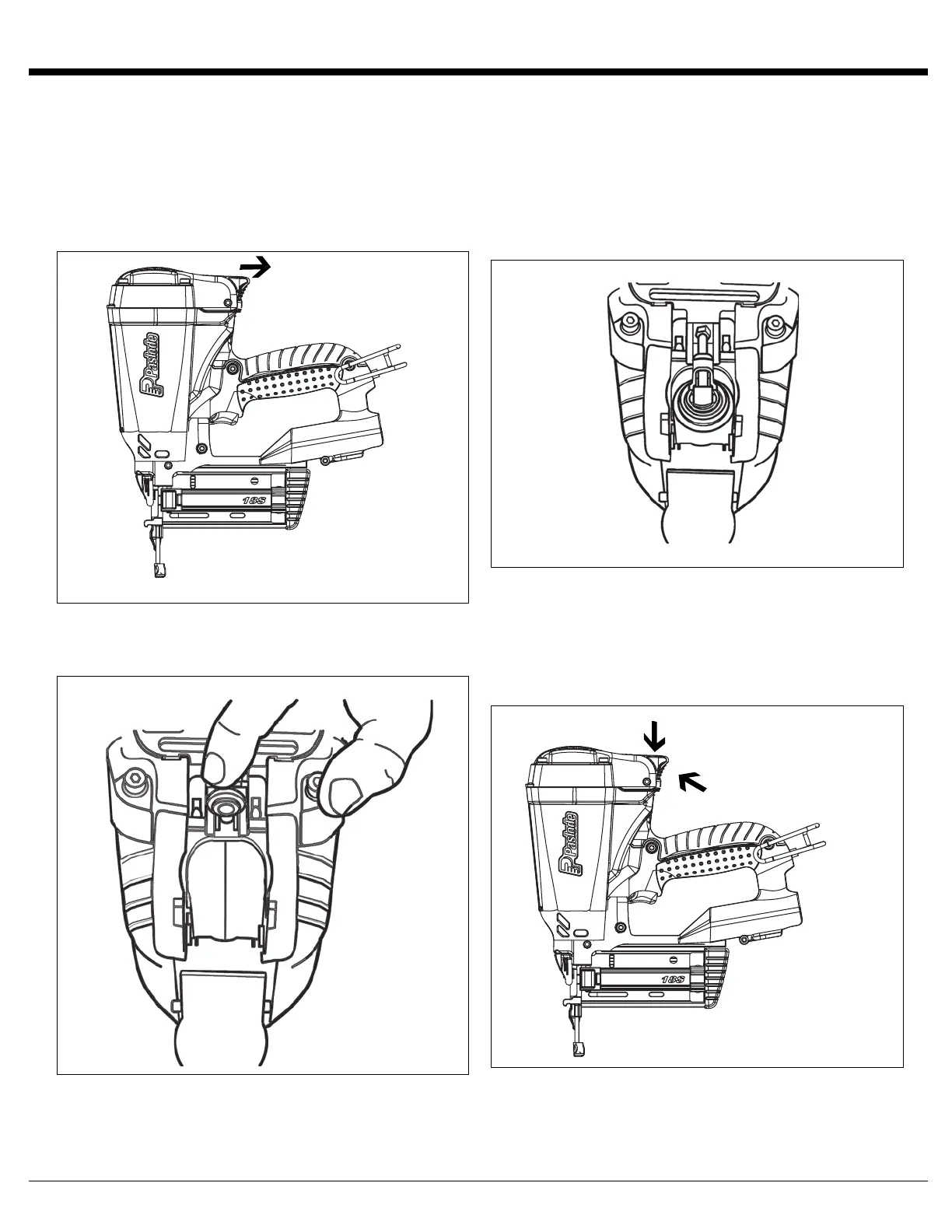 Paslode

18S

Paslode

18S