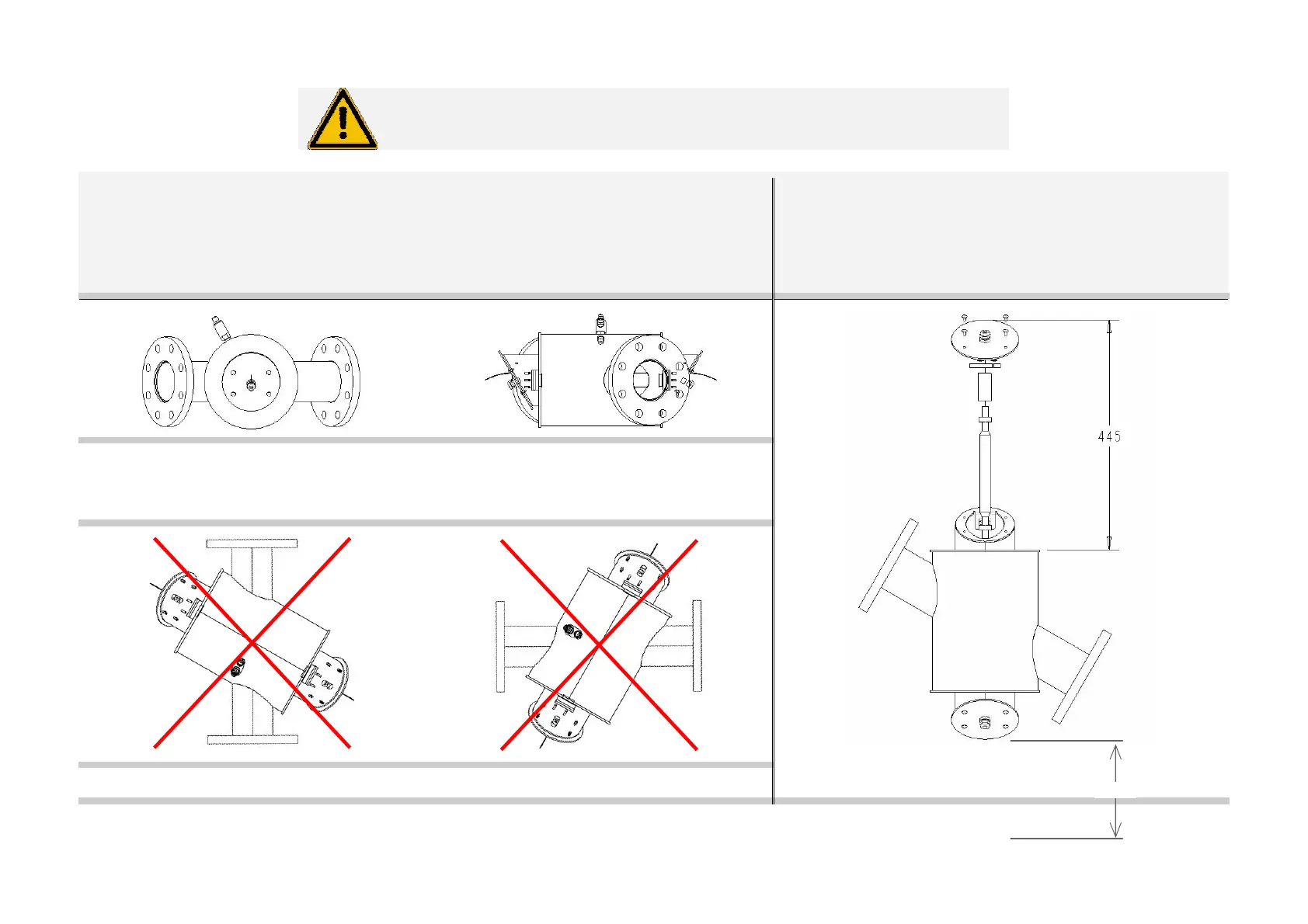 445