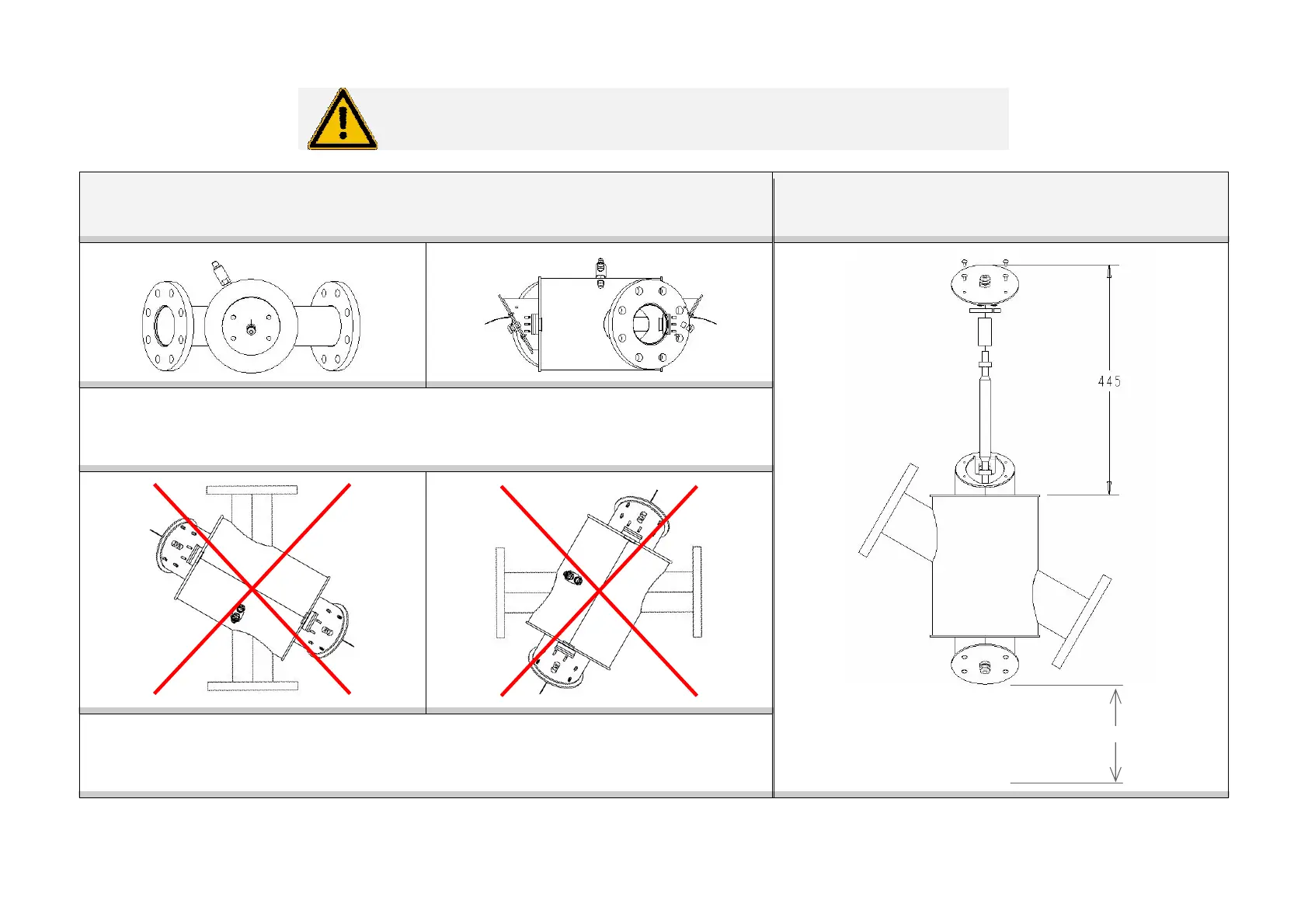 445