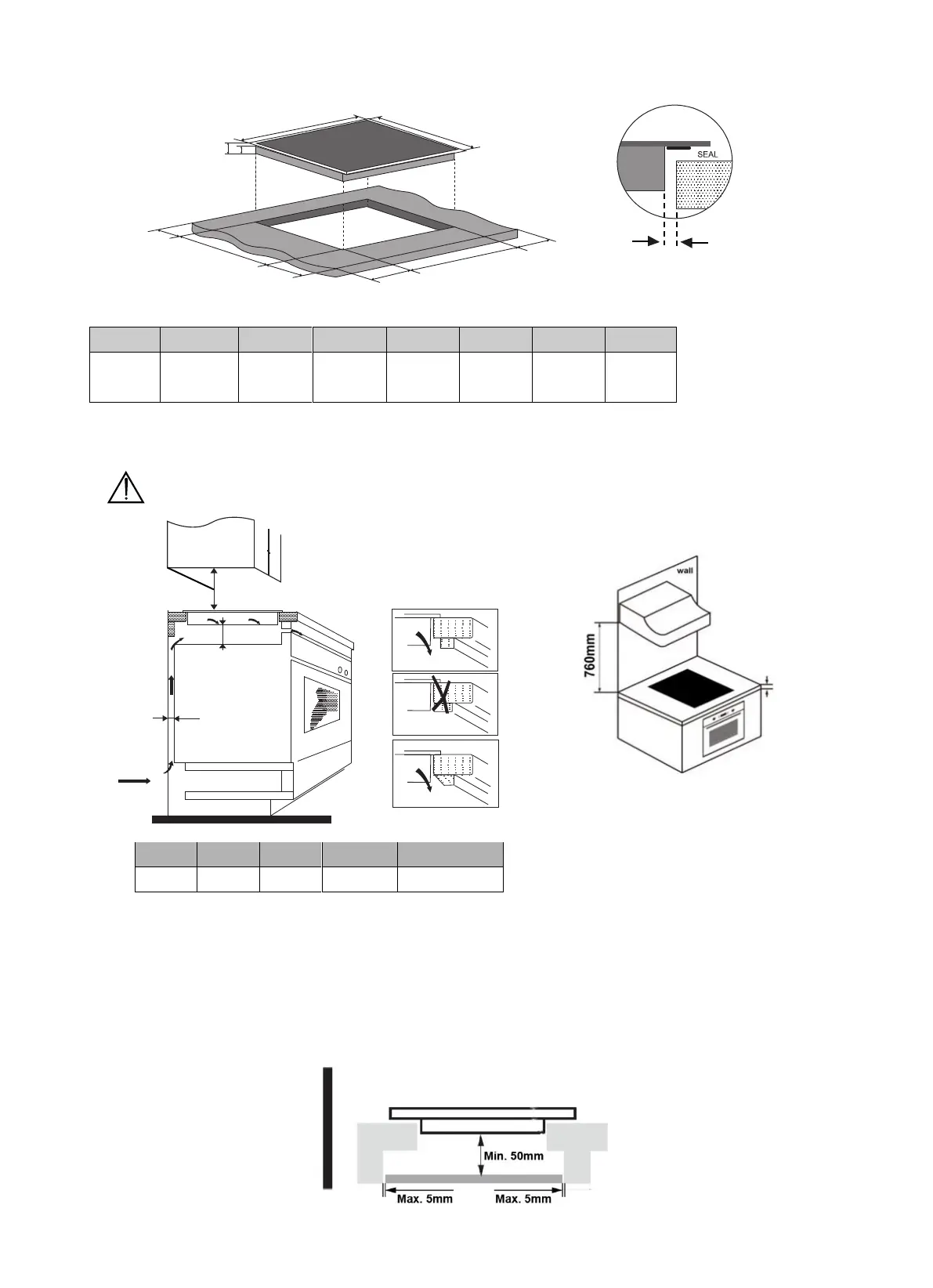 SEAL

wall

760mm

Min. 50mm

Max. 5mm Max. 5mm