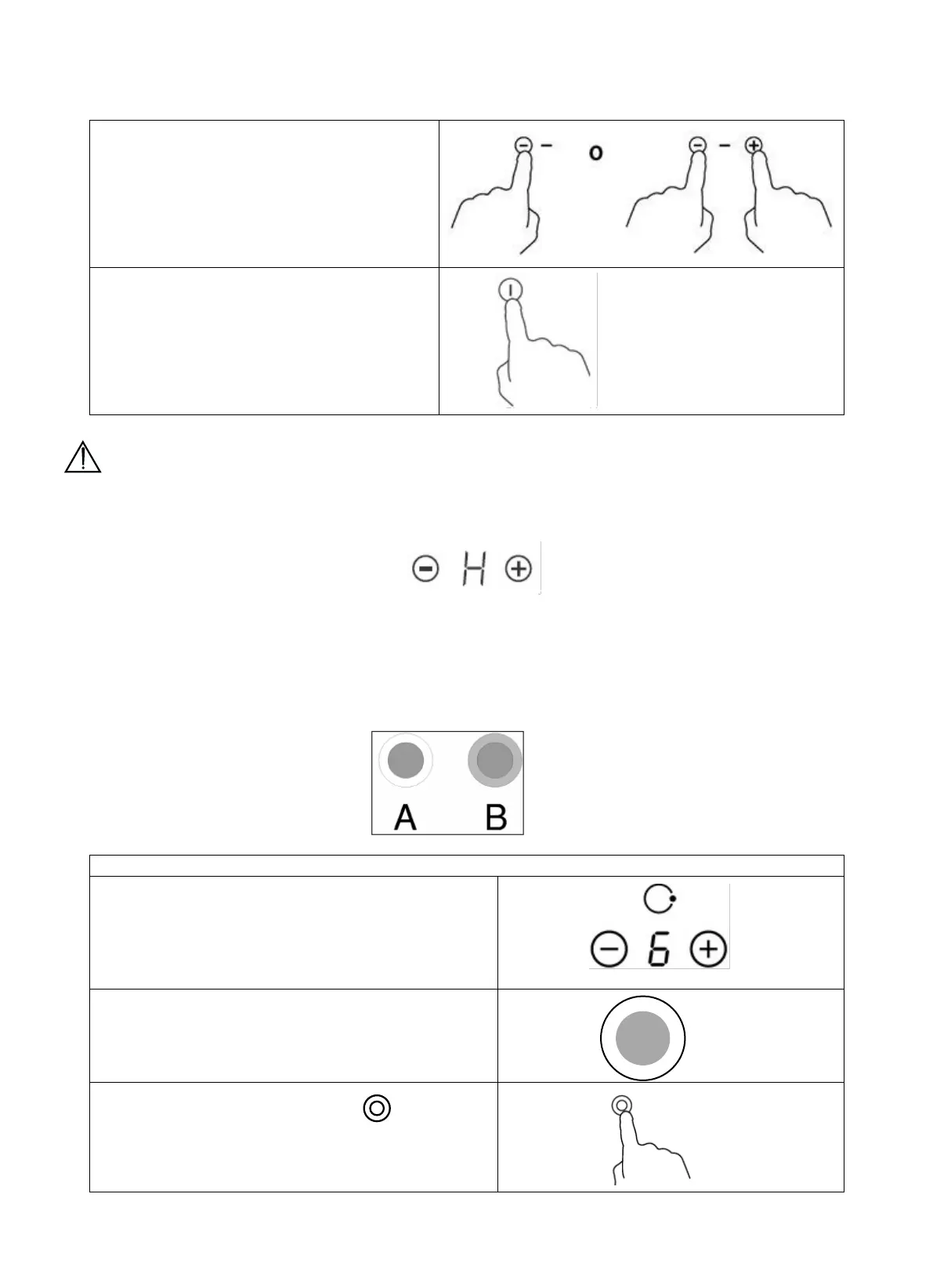 o

H

A B

6