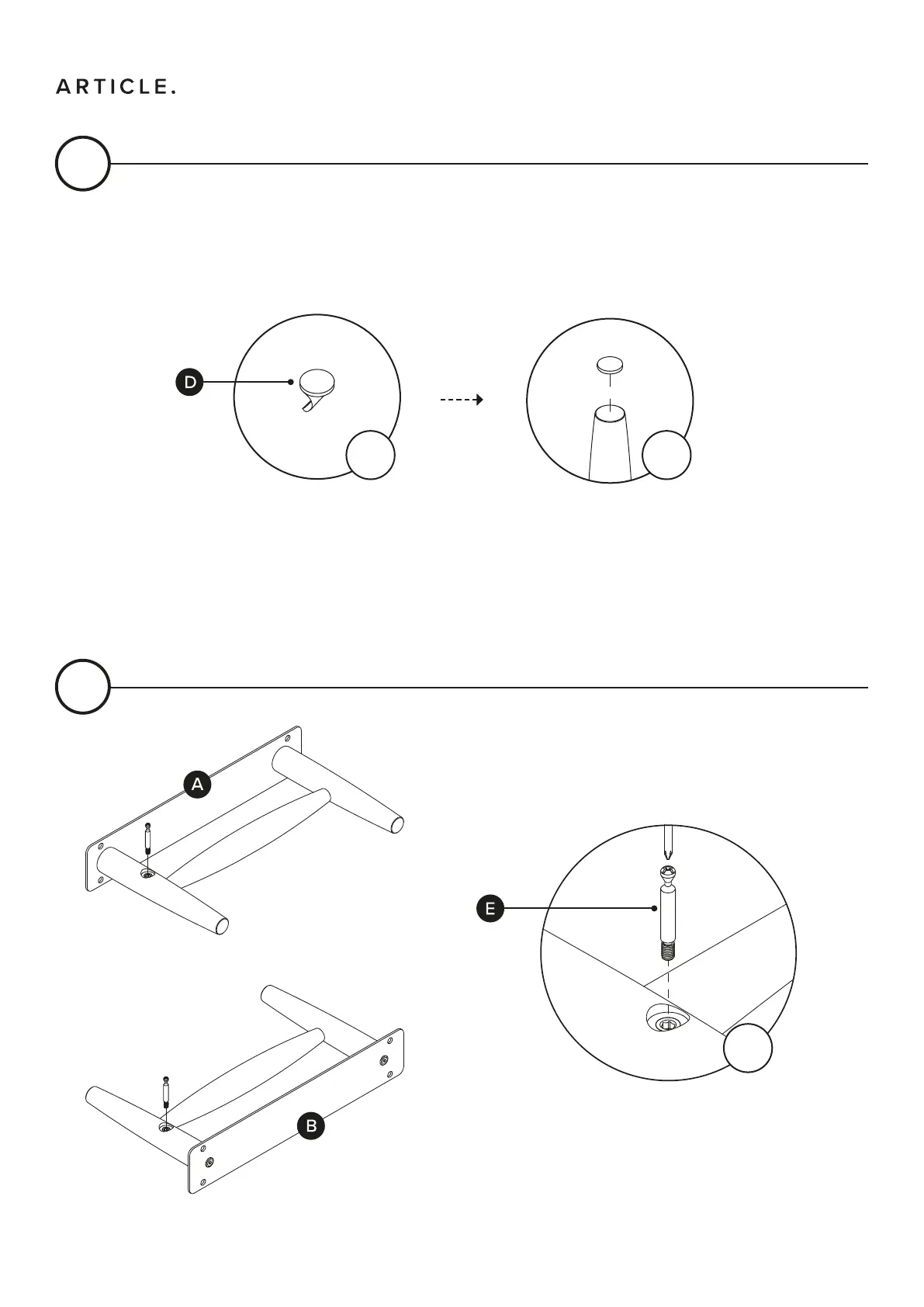 ARTICLE.

D

A

E

B