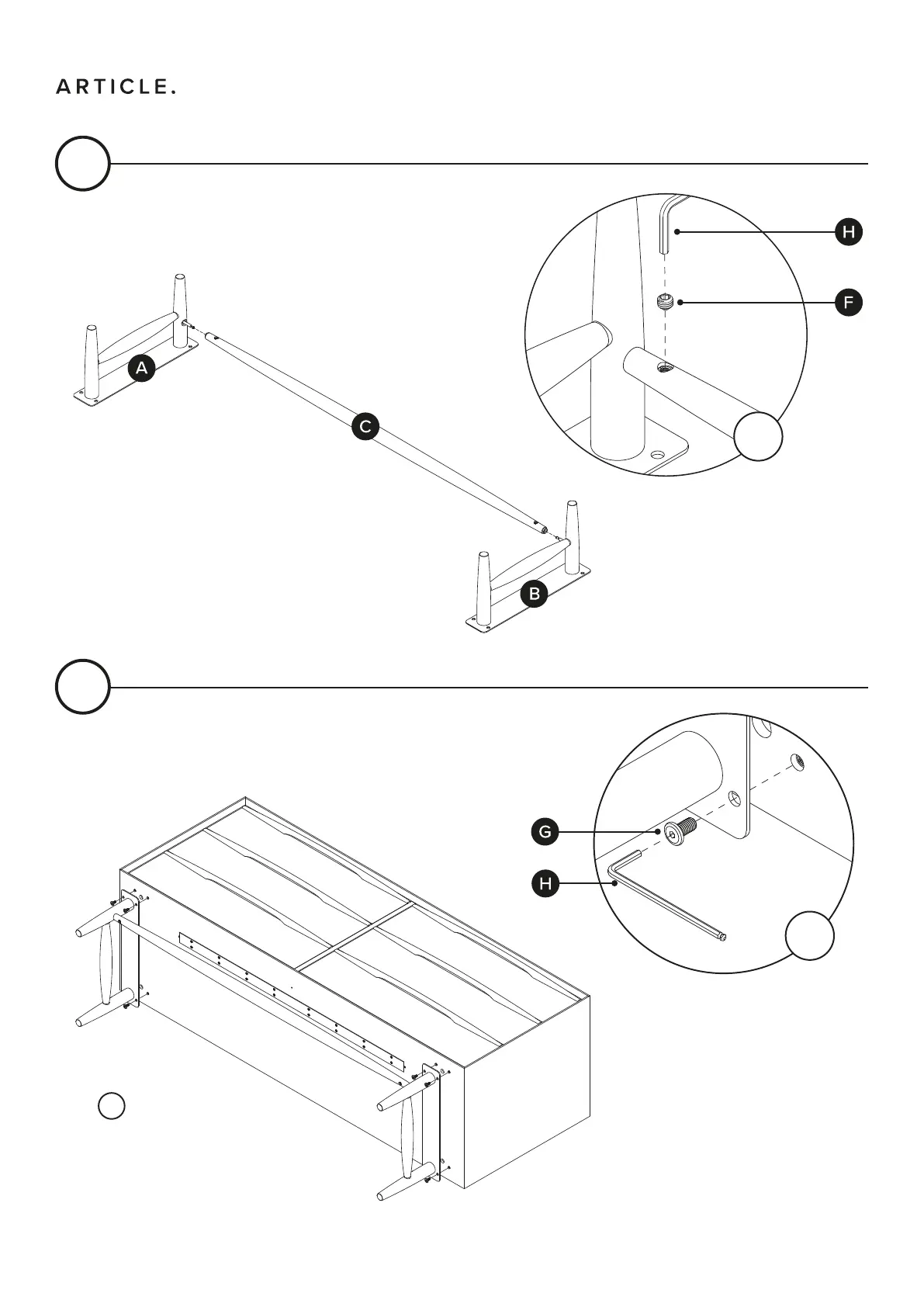 ARTICLE.

H

F

A

C

B

G

H