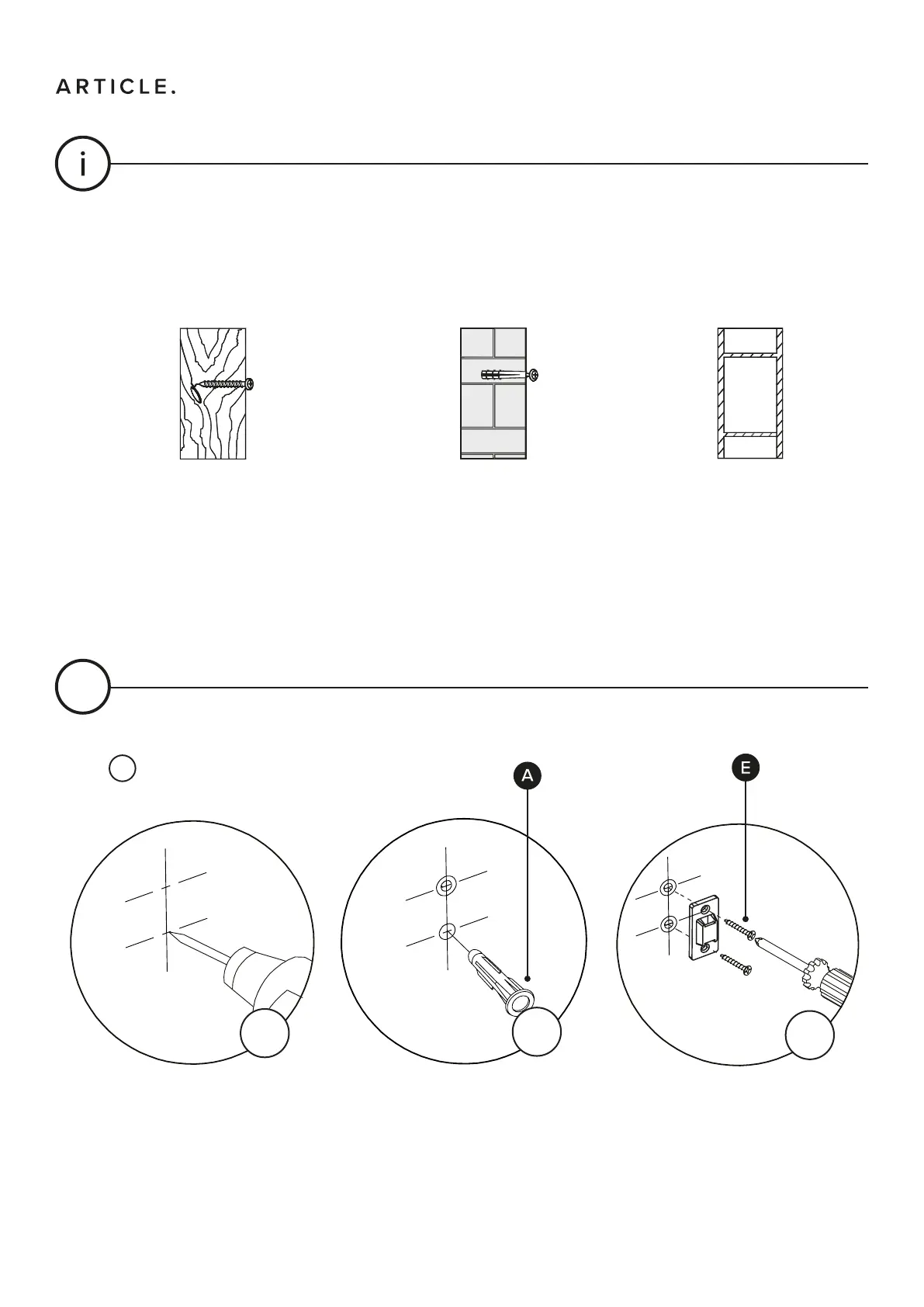 ARTICLE.

i

A

E