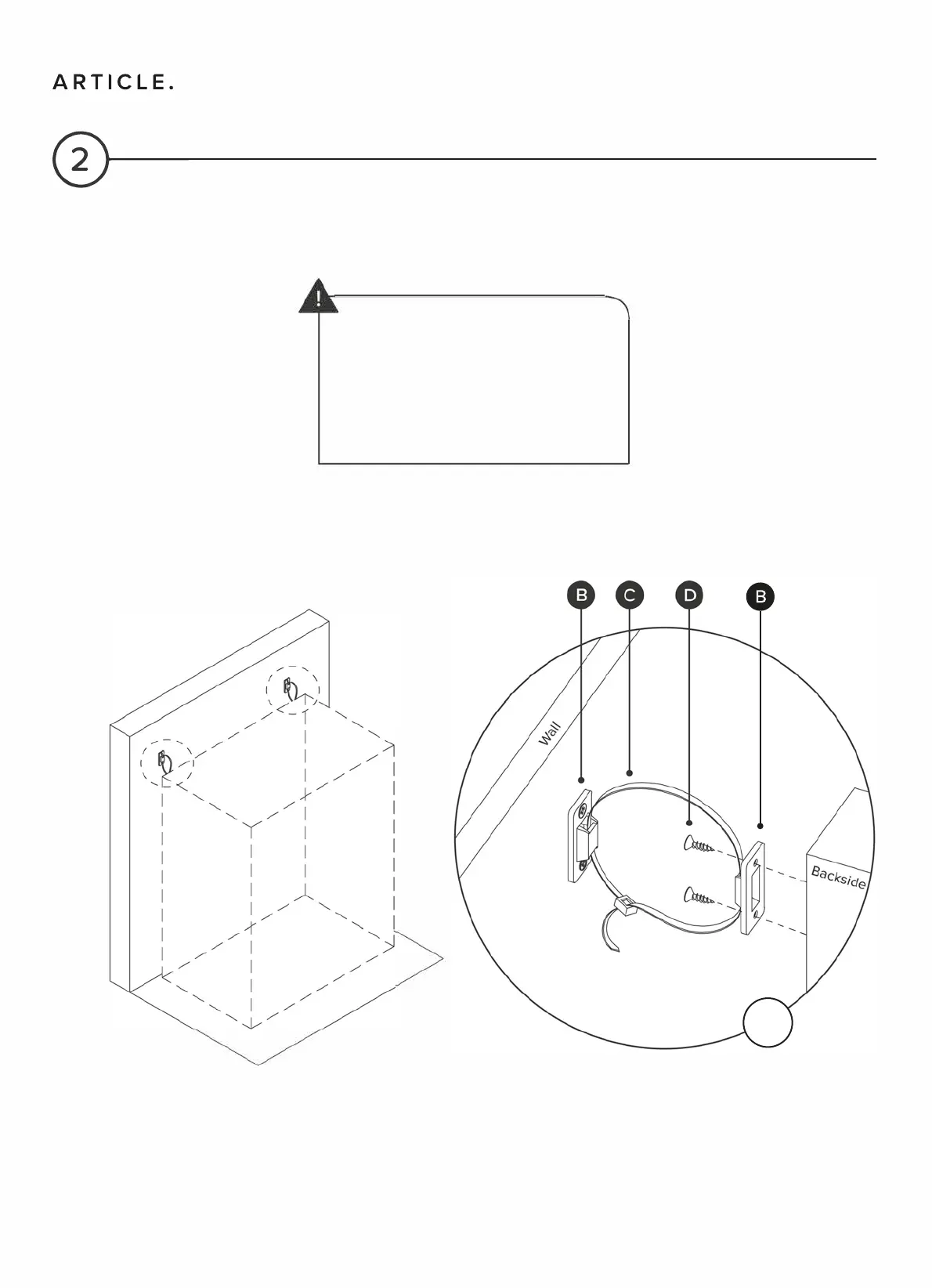 ARTICLE.

2

!

B C D B

Wall

Backside