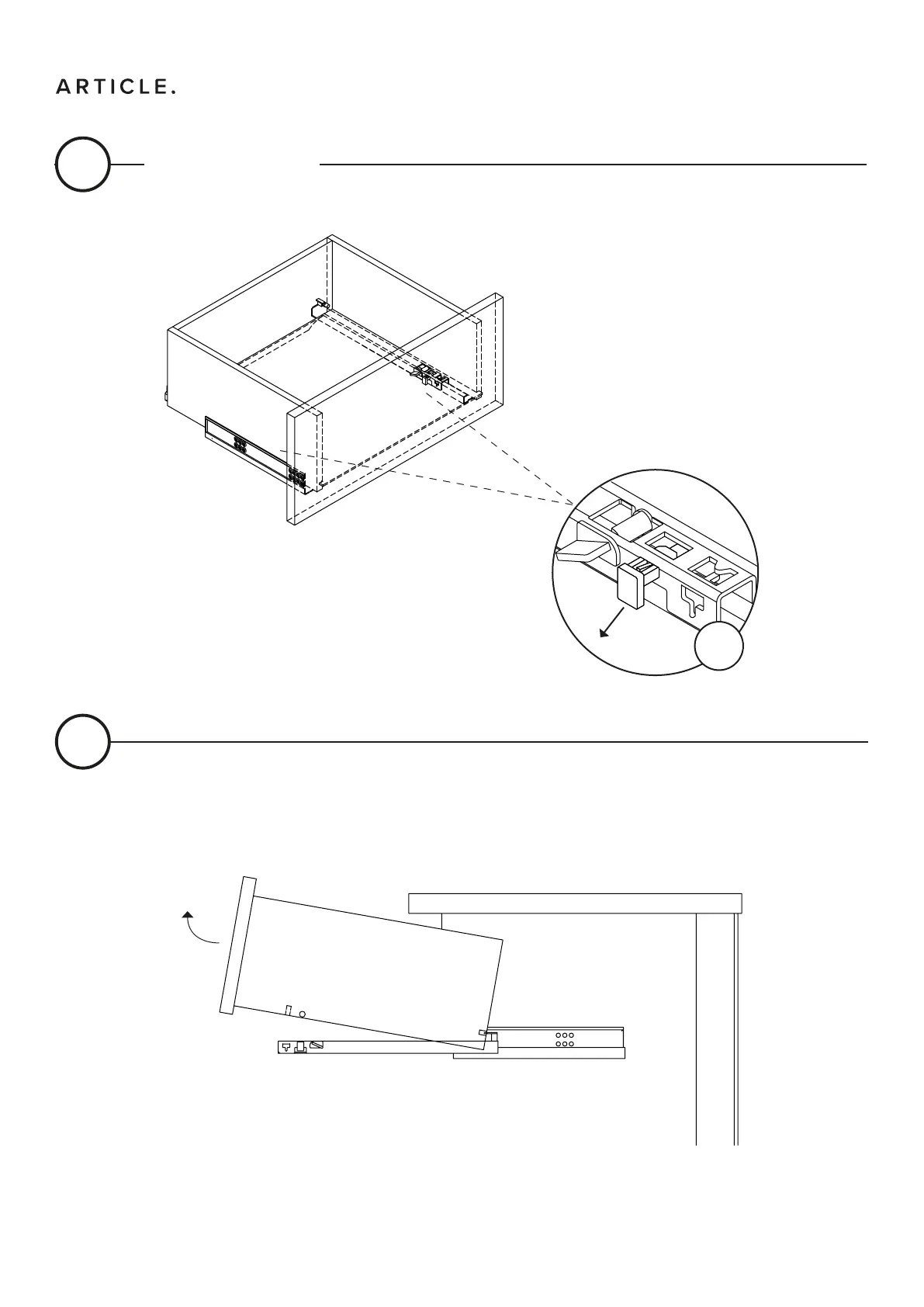 ARTICLE.