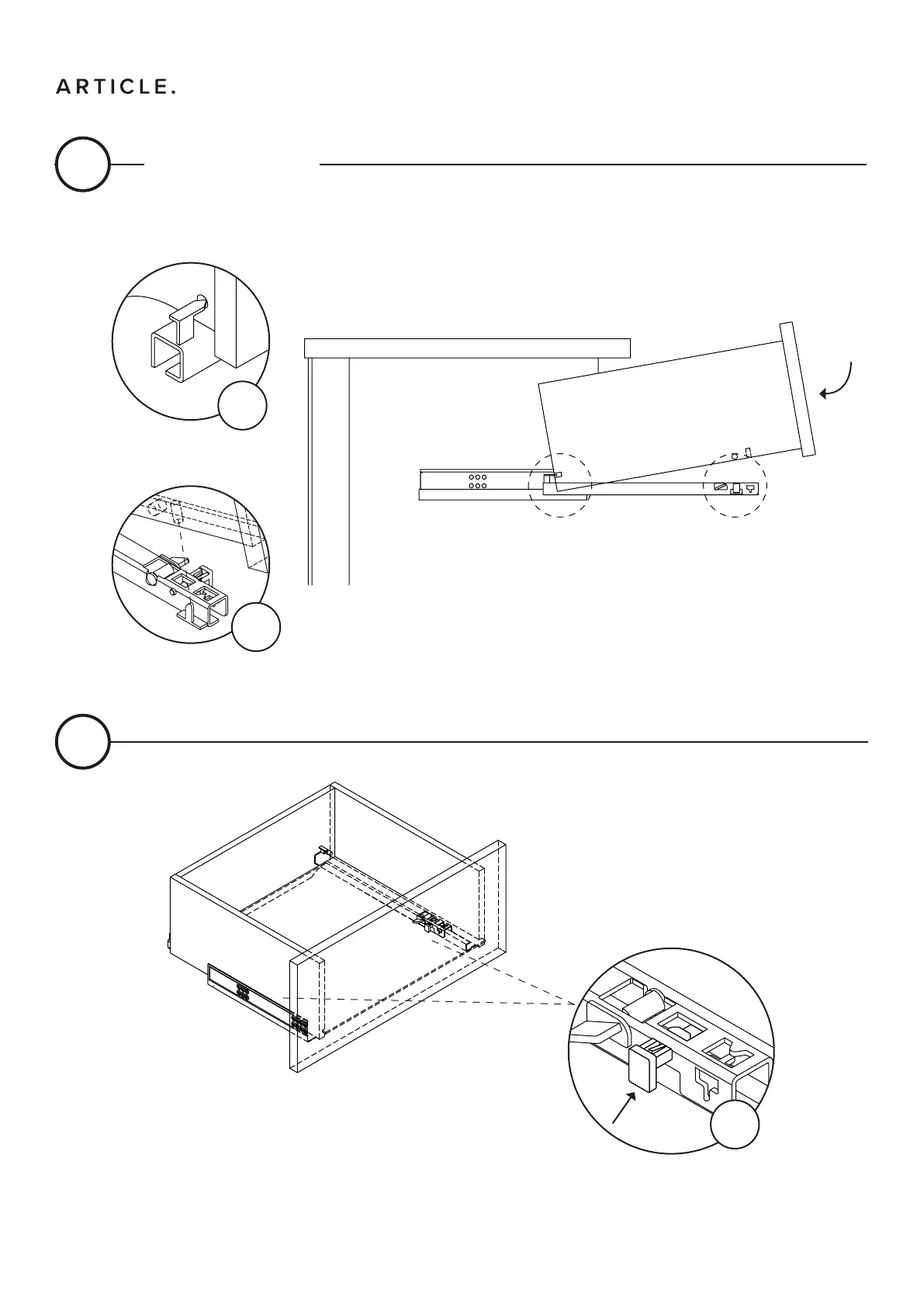 ARTICLE.